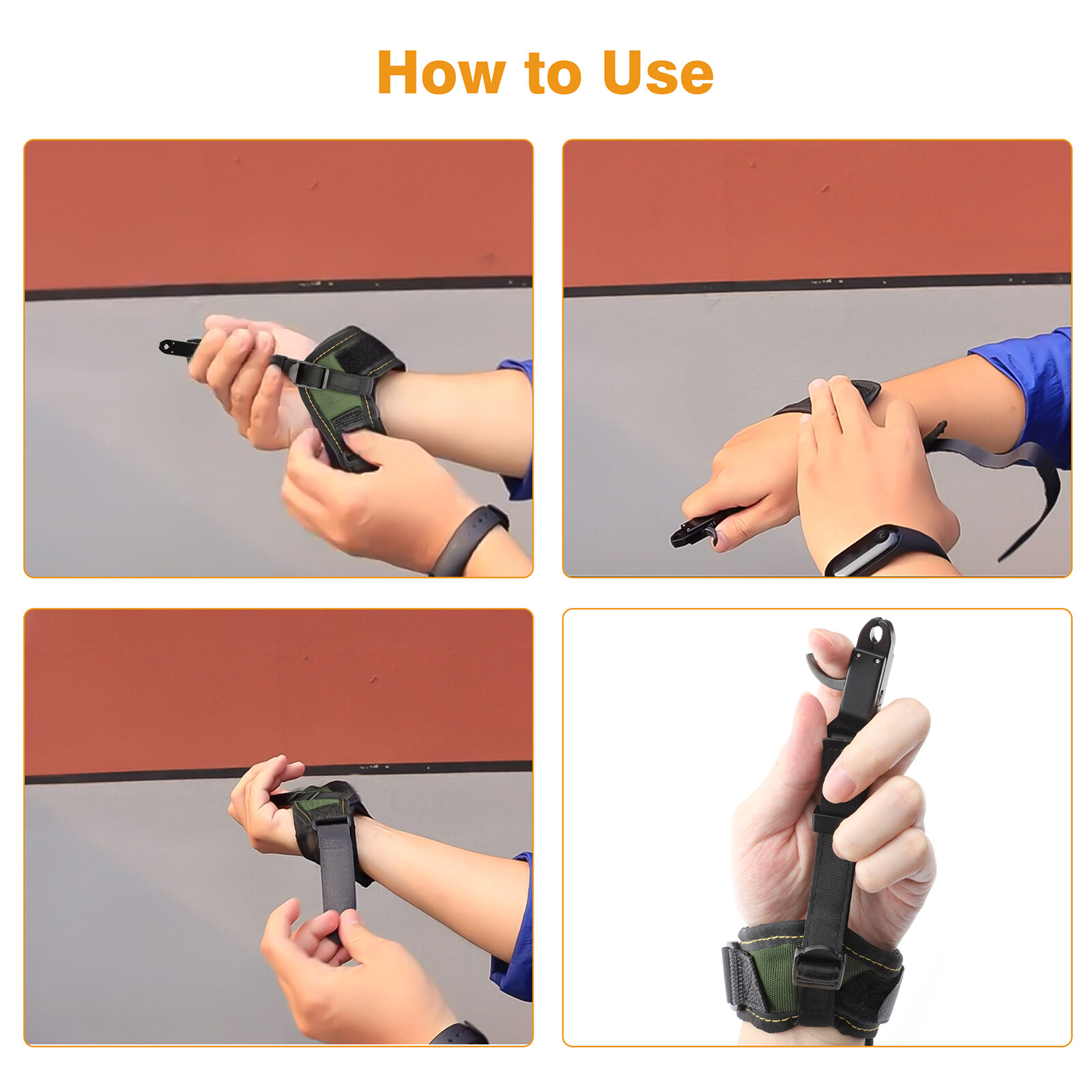 How to Use