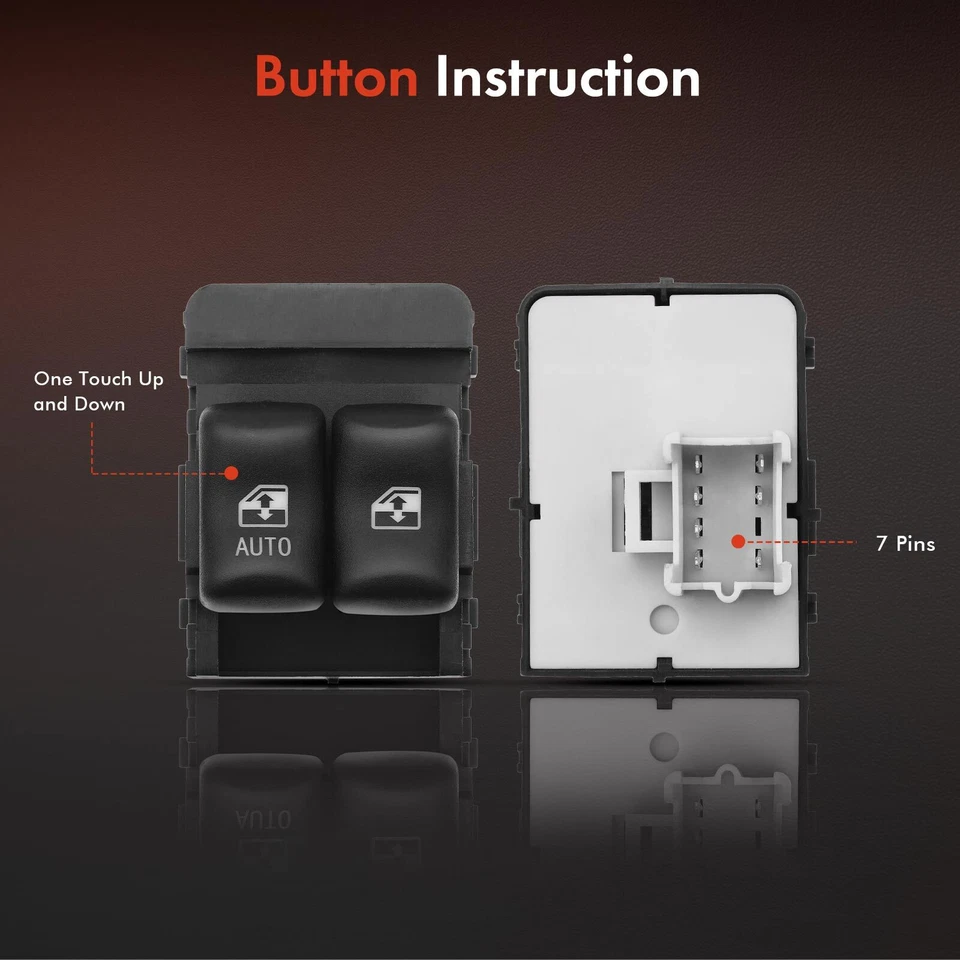 Button Instruction

One Touch Up and Down

AUTO

7 Pins