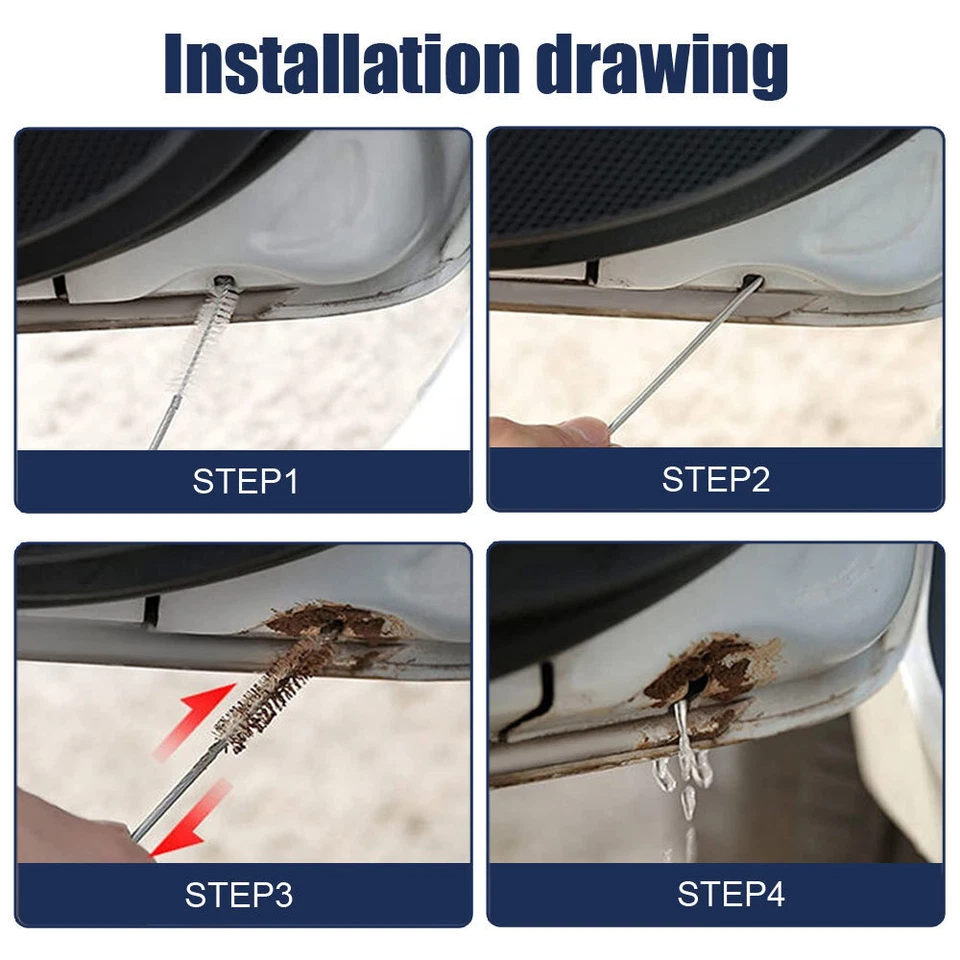 Installation drawing

STEP1

STEP2

STEP3

STEP4