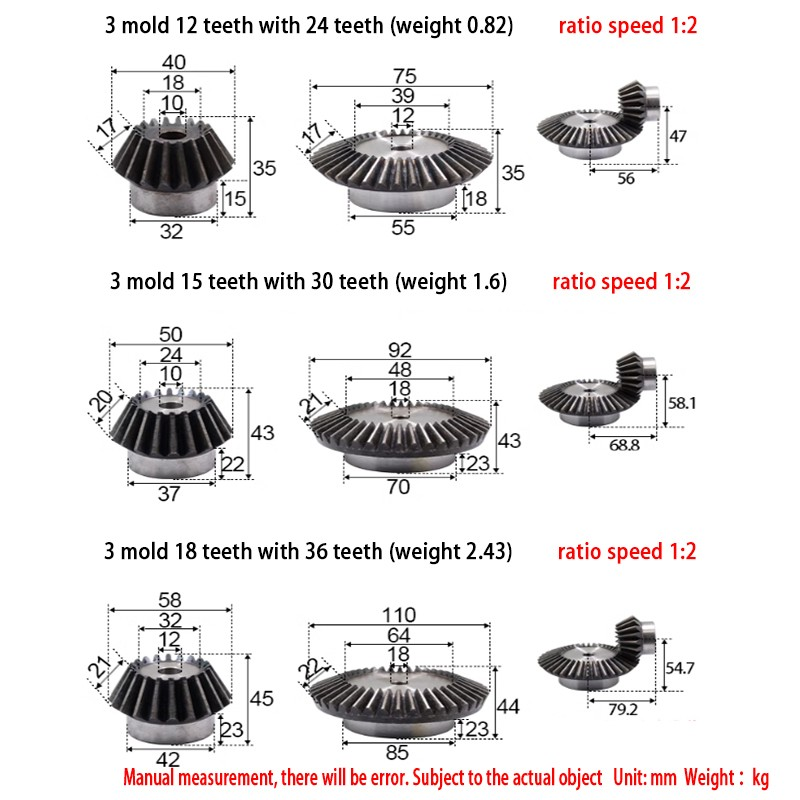 3 mold 12 teeth with 24 teeth (weight 0.82) ratio speed 1:2

40
18
10
17
35
15
32

75
39
12
17
35
18
55

47
56

3 mold 15 teeth with 30 teeth (weight 1.6) ratio speed 1:2

50
24
10
20
43
22
37

92
48
18
21
43
23
70

58.1
68.8

3 mold 18 teeth with 36 teeth (weight 2.43) ratio speed 1:2

58
32
12
21
45
23
42

110
64
18
22
44
23
85

54.7
79.2

Manual measurement, there will be error. Subject to the actual object Unit: mm Weight : kg