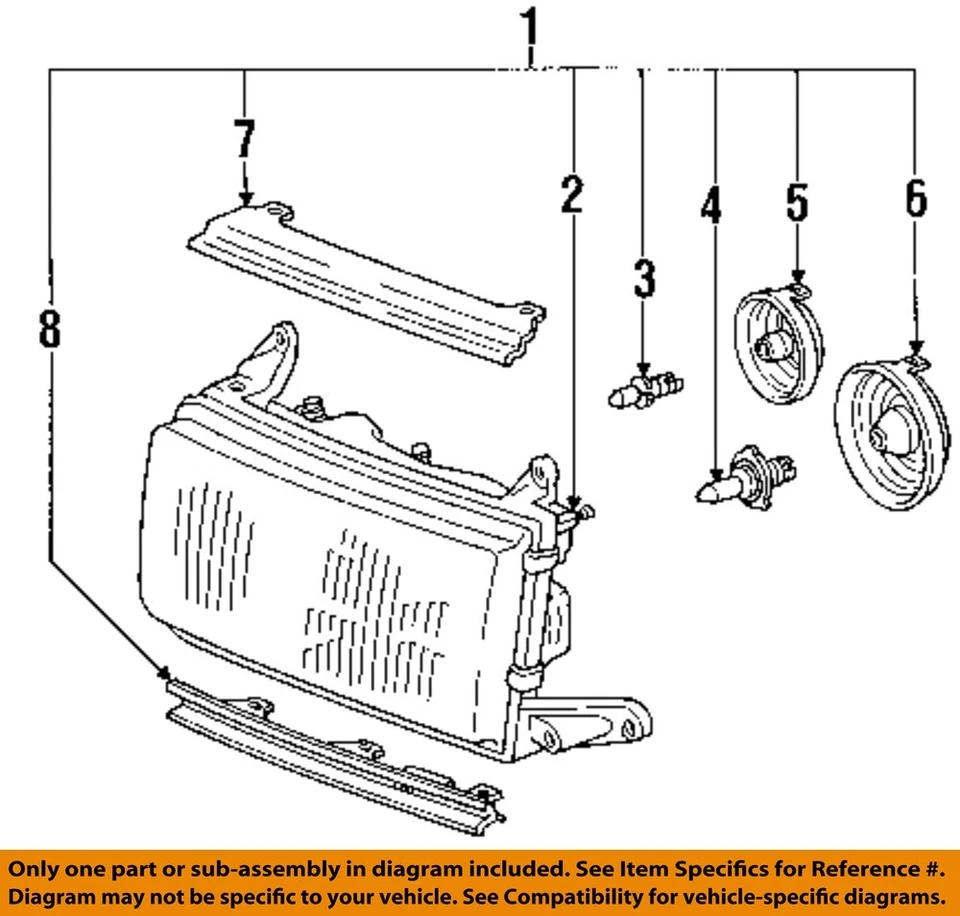 1
7
2
3
4
5
6
8

Only one part or sub-assembly in diagram included. See Item Specifics for Reference #. Diagram may not be specific to your vehicle. See Compatibility for vehicle-specific diagrams.