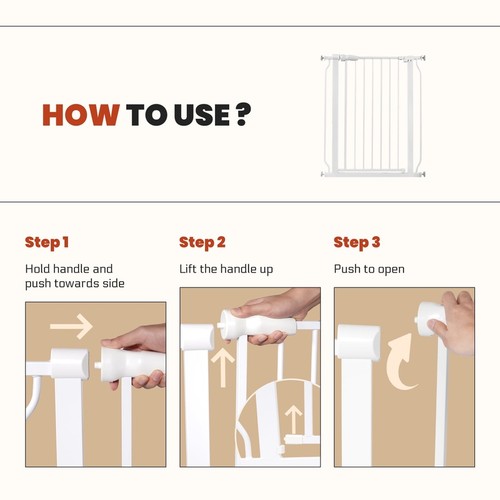 HOW TO USE ?

Step 1

Hold handle and push towards side

Step 2

Lift the handle up

Step 3

Push to open