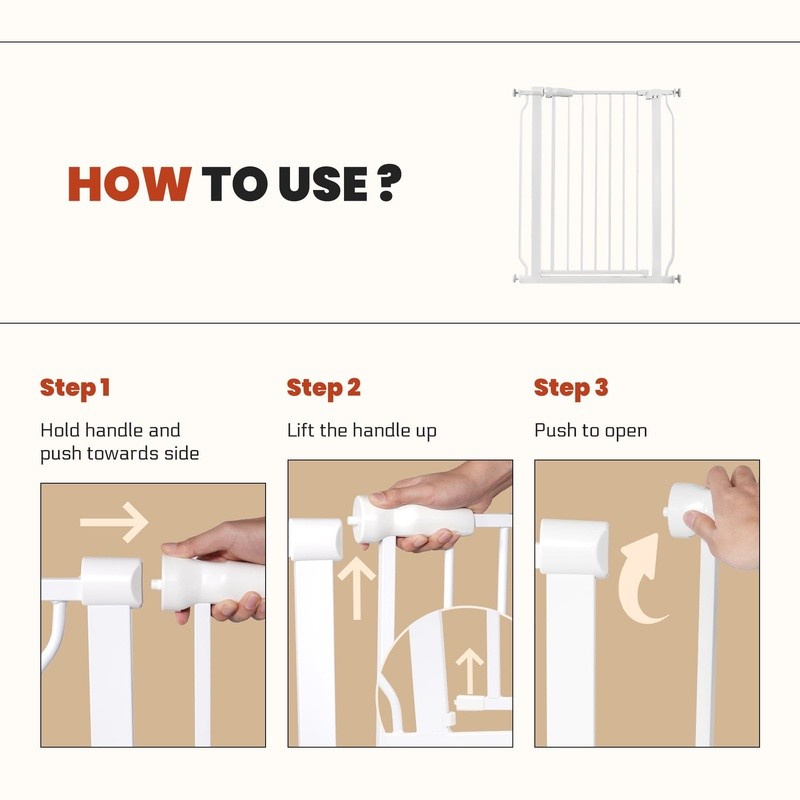 HOW TO USE ?

Step 1

Hold handle and push towards side

Step 2

Lift the handle up

Step 3

Push to open