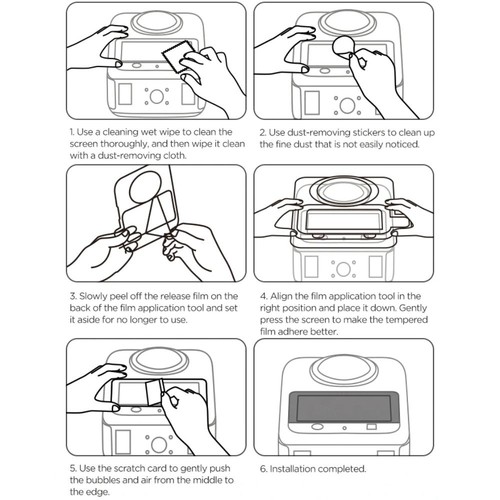 1. Use a cleaning wet wipe to clean the screen thoroughly, and then wipe it clean with a dust-removing cloth.

2. Use dust-removing stickers to clean up the fine dust that is not easily noticed.

3. Slowly peel off the release film on the back of the film application tool and set it aside for no longer to use.

4. Align the film application tool in the right position and place it down. Gently press the screen to make the tempered film adhere better.

5. Use the scratch card to gently push the bubbles and air from the middle to the edge.

6. Installation completed.