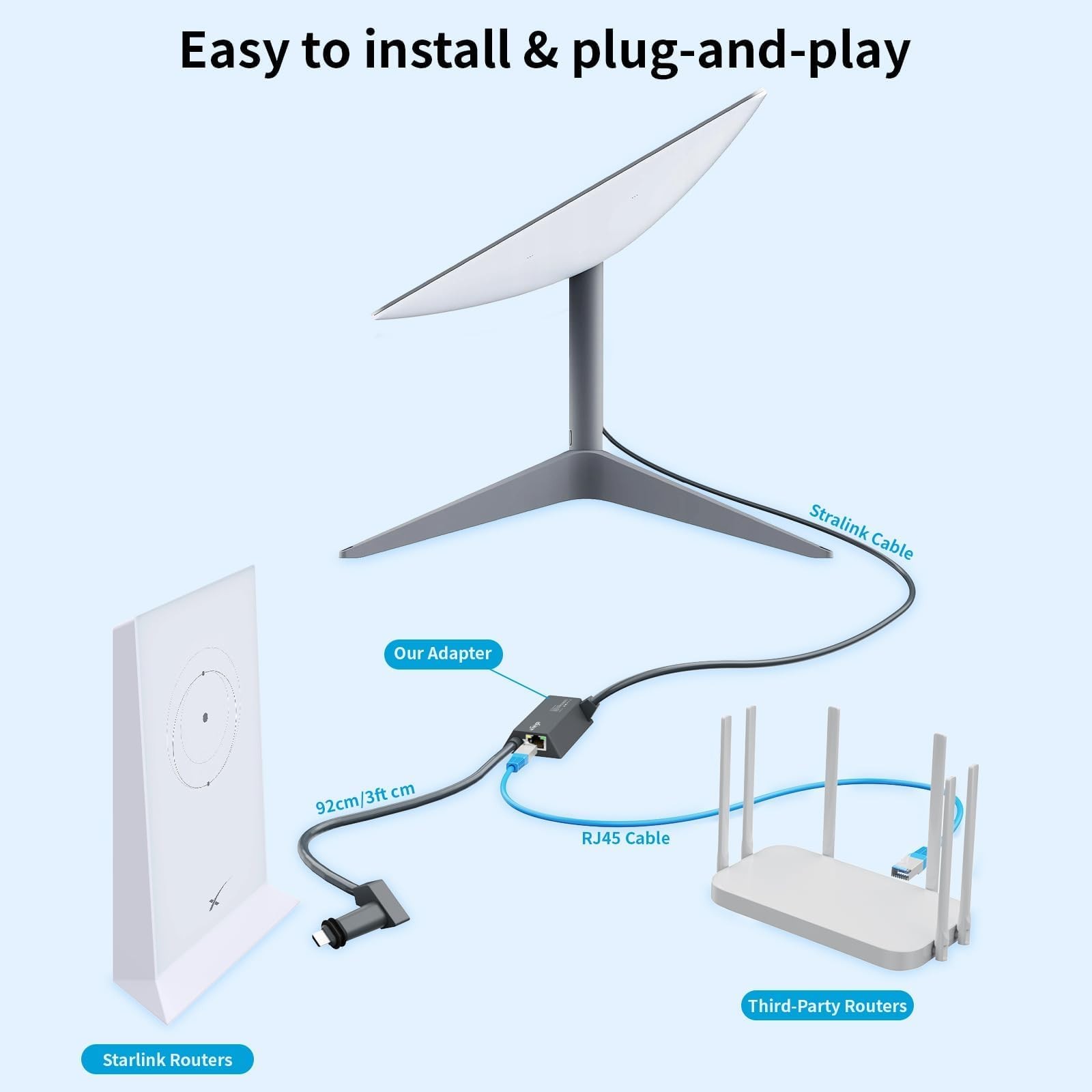 Easy to install & plug-and-play

Stralink Cable

Our Adapter

92cm/3ft cm

RJ45 Cable

Third-Party Routers

Starlink Routers