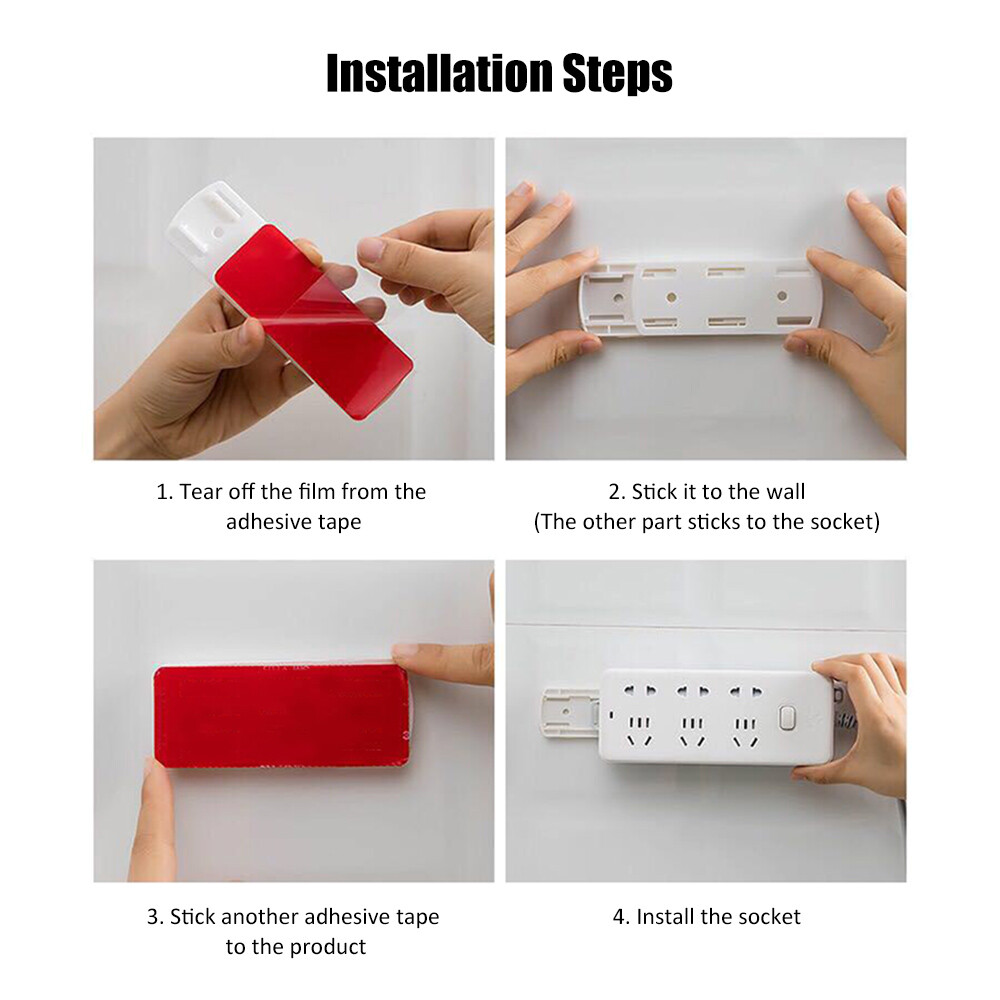 Installation Steps

1. Tear off the film from the adhesive tape

2. Stick it to the wall
(The other part sticks to the socket)

3. Stick another adhesive tape to the product

4. Install the socket