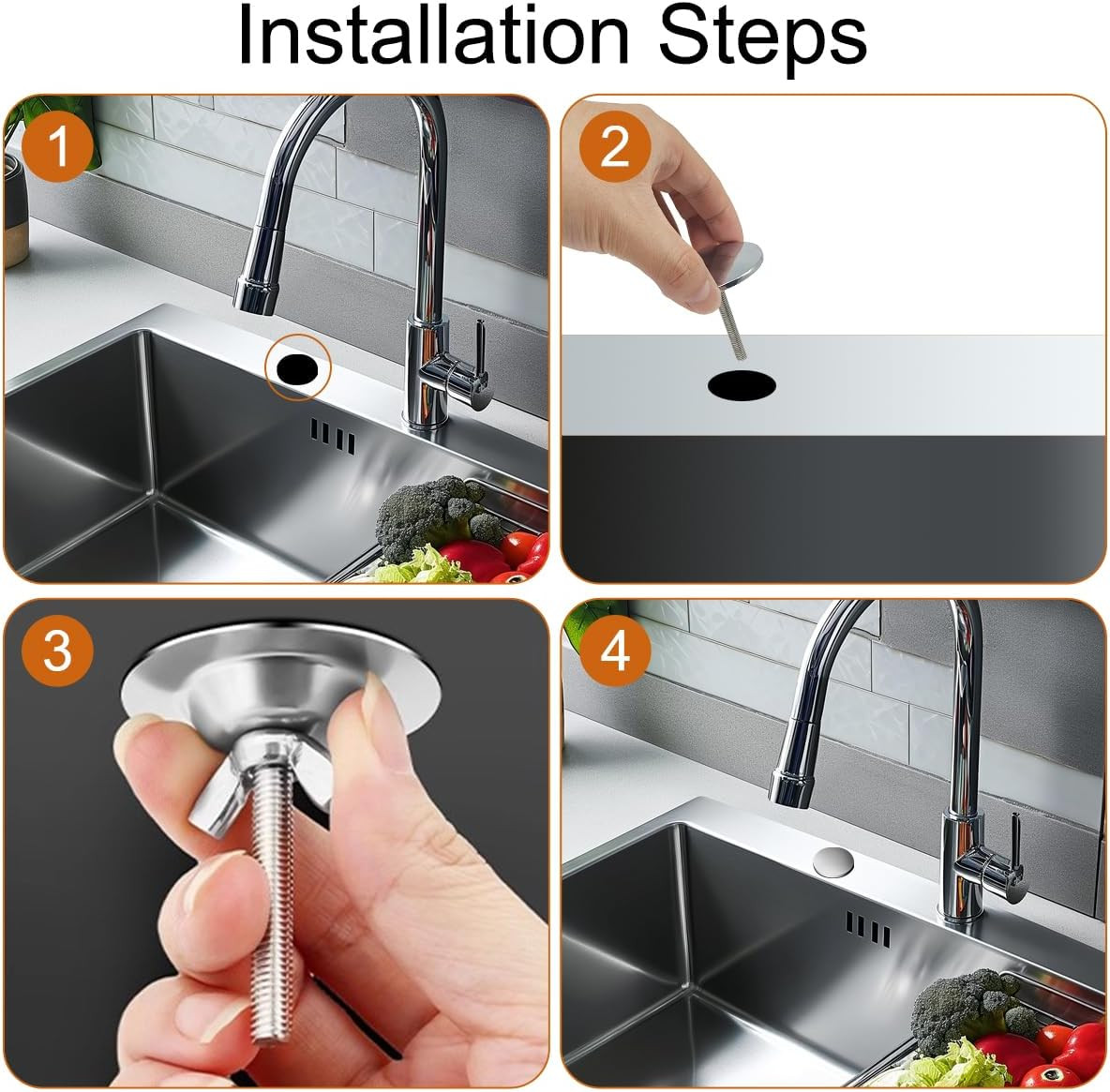 Installation Steps

1

2

3

4