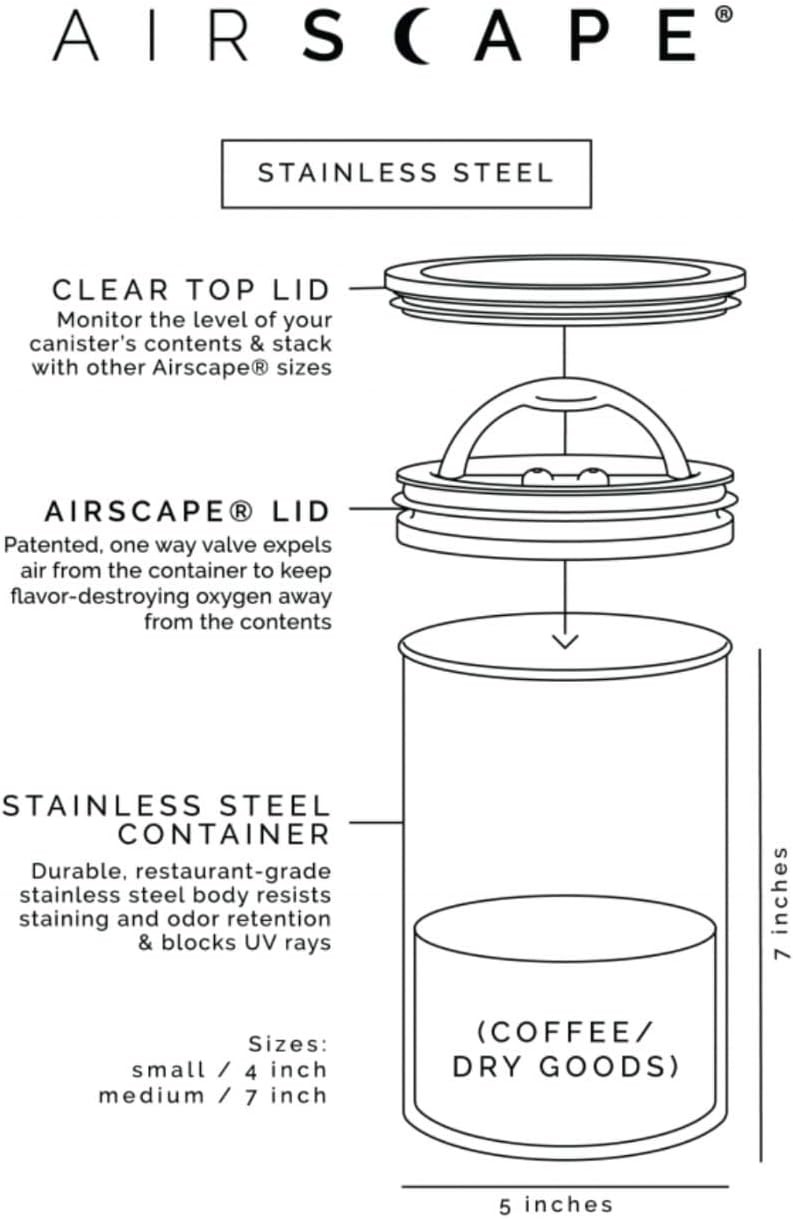 AIRSCAPE®

STAINLESS STEEL

CLEAR TOP LID
Monitor the level of your canister's contents & stack with other Airscape® sizes

AIRSCAPE® LID
Patented, one way valve expels air from the container to keep flavor-destroying oxygen away from the contents

STAINLESS STEEL CONTAINER
Durable, restaurant-grade stainless steel body resists staining and odor retention & blocks UV rays

Sizes:
small / 4 inch
medium / 7 inch

(COFFEE/ DRY GOODS)

7 inches

5 inches