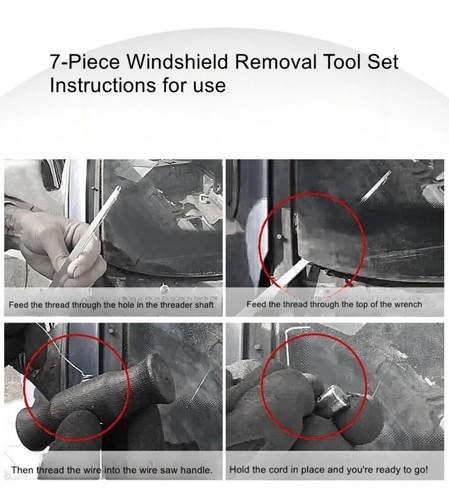 7-Piece Windshield Removal Tool Set
Instructions for use

Feed the thread through the hole in the threader shaft

Feed the thread through the top of the wrench

Then thread the wire into the wire saw handle.

Hold the cord in place and you're ready to go!