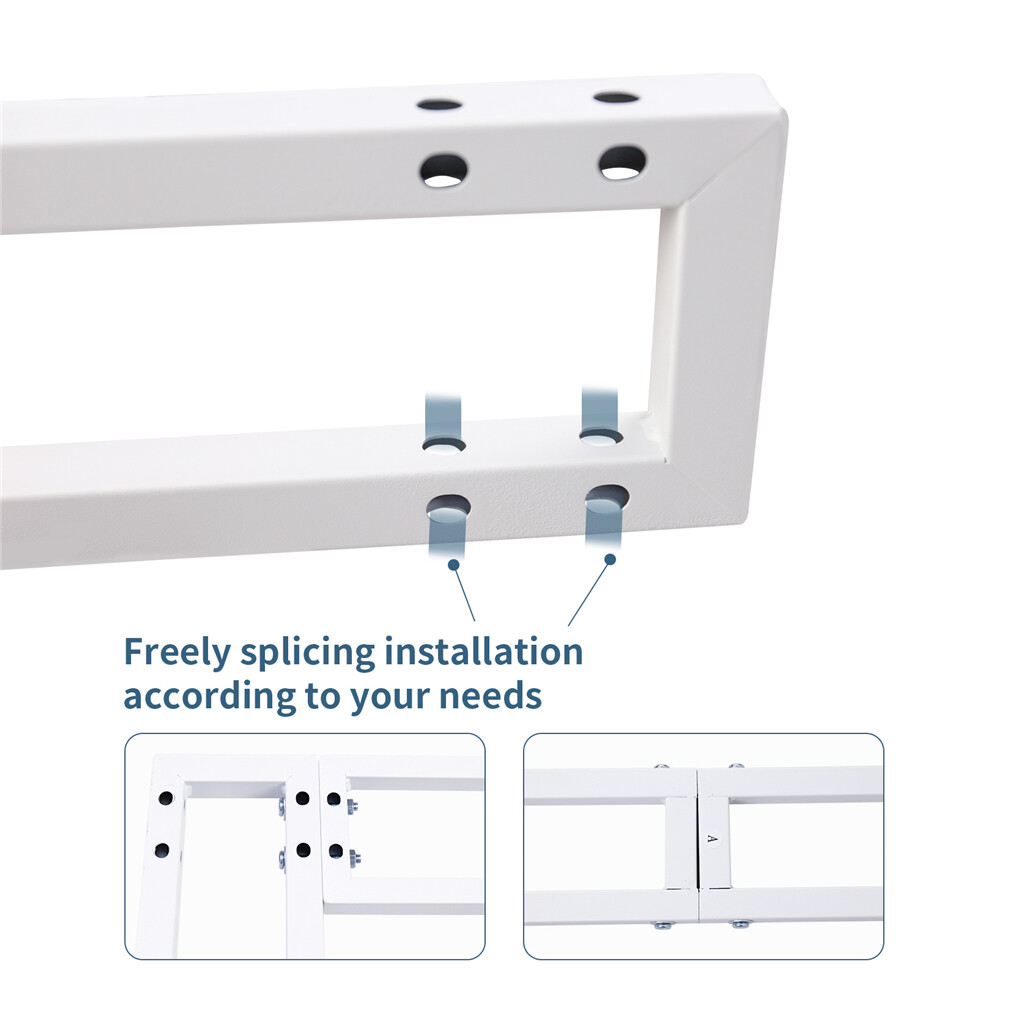 Freely splicing installation according to your needs

A