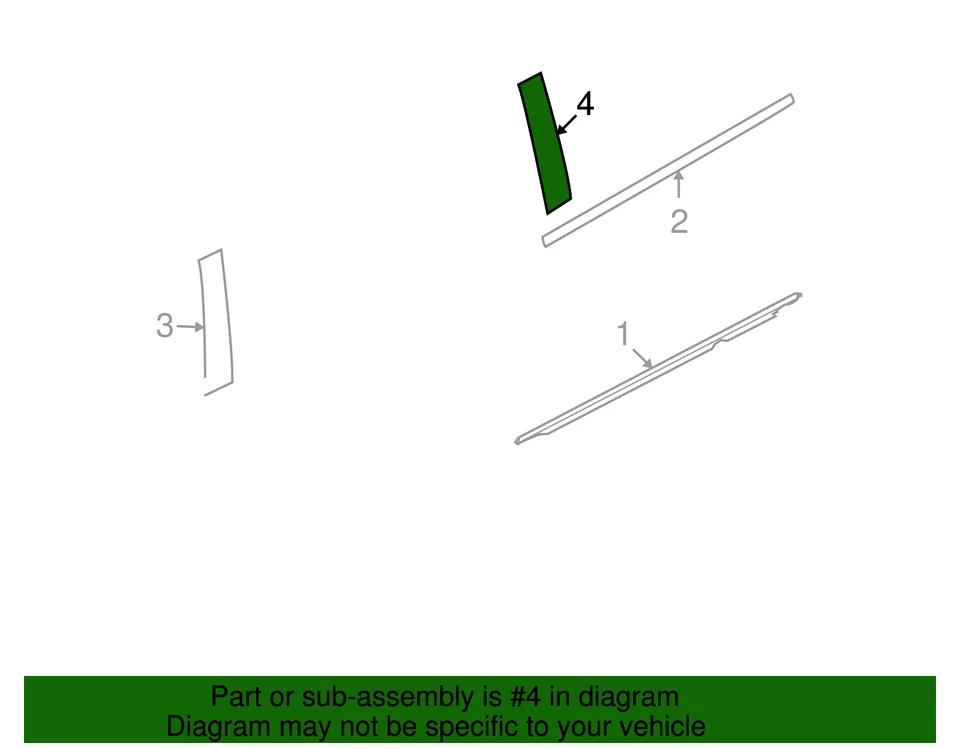 4

2

3

1

Part or sub-assembly is #4 in diagram
Diagram may not be specific to your vehicle