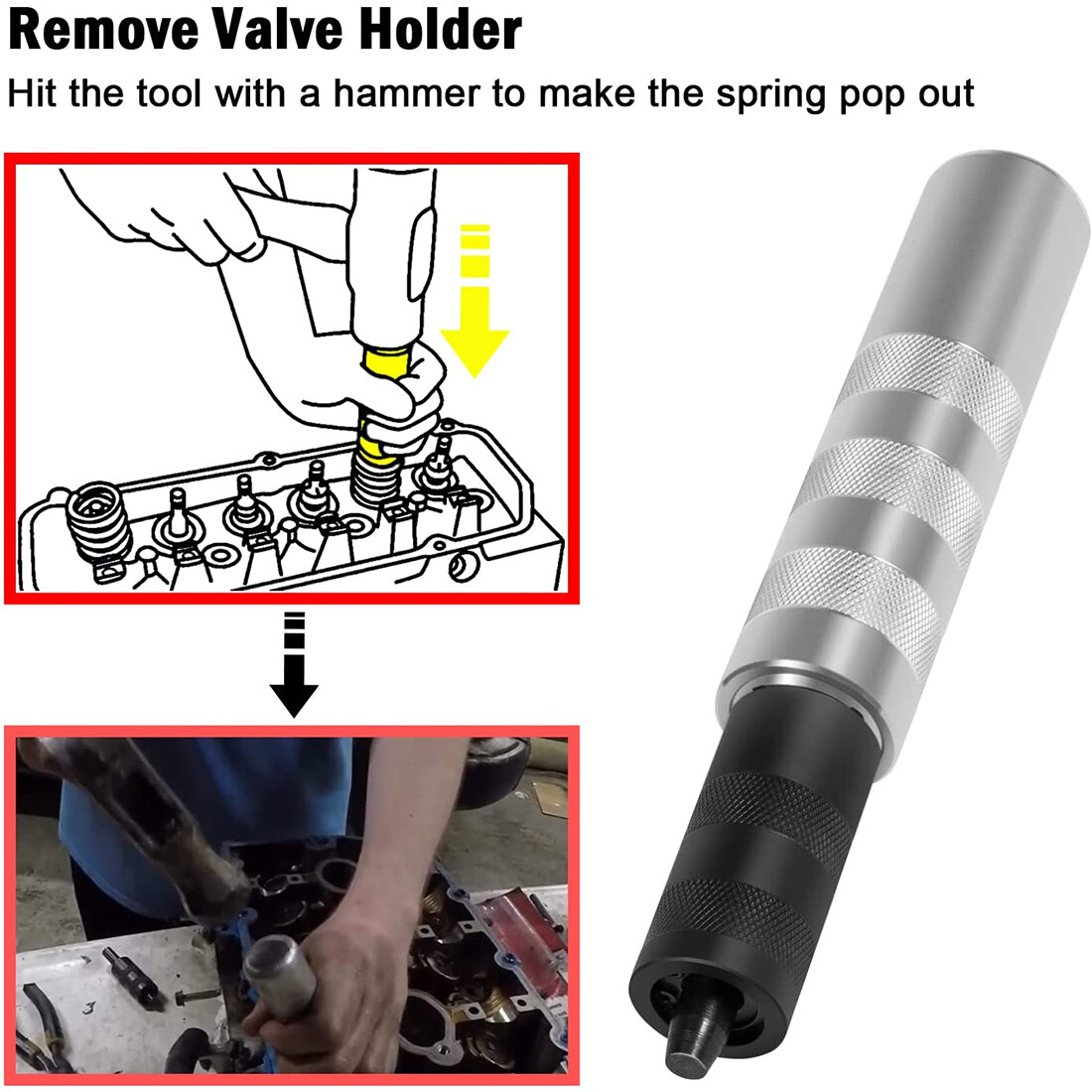 Remove Valve Holder

Hit the tool with a hammer to make the spring pop out