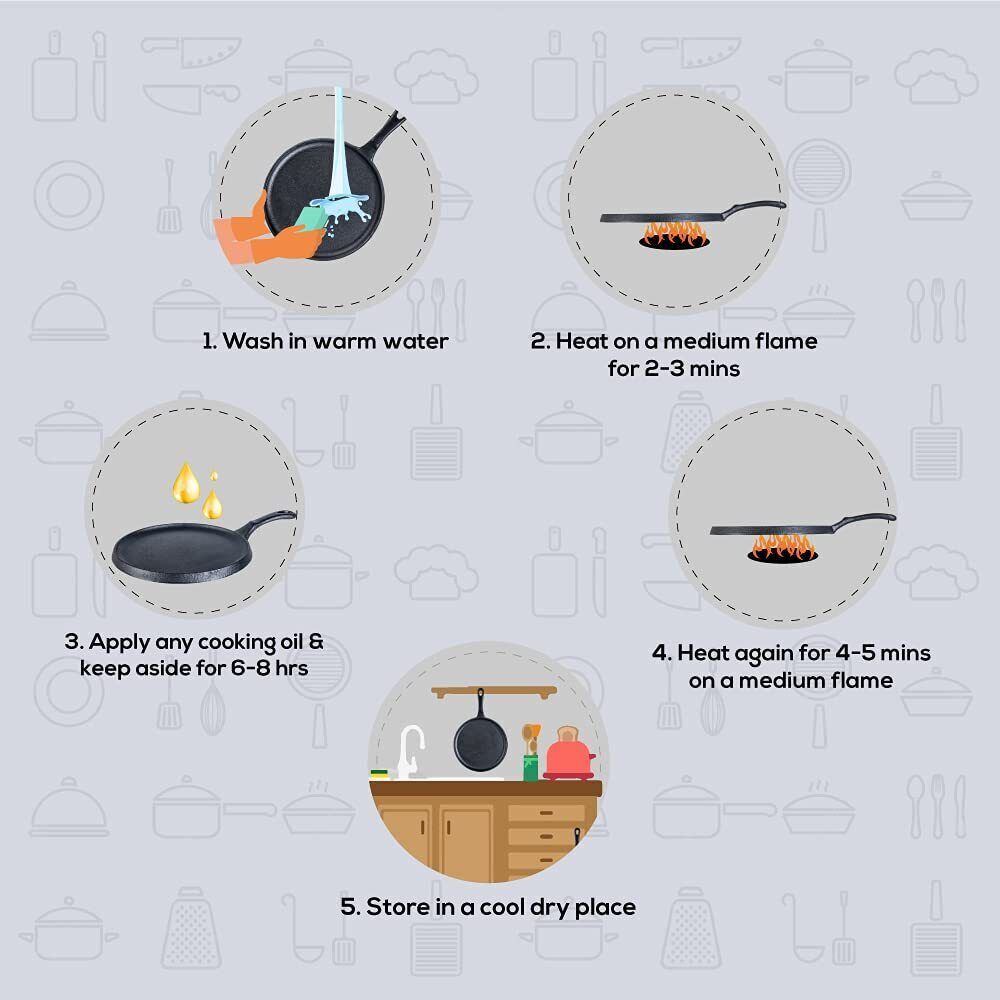 1. Wash in warm water

2. Heat on a medium flame for 2-3 mins

3. Apply any cooking oil & keep aside for 6-8 hrs

4. Heat again for 4-5 mins on a medium flame

5. Store in a cool dry place