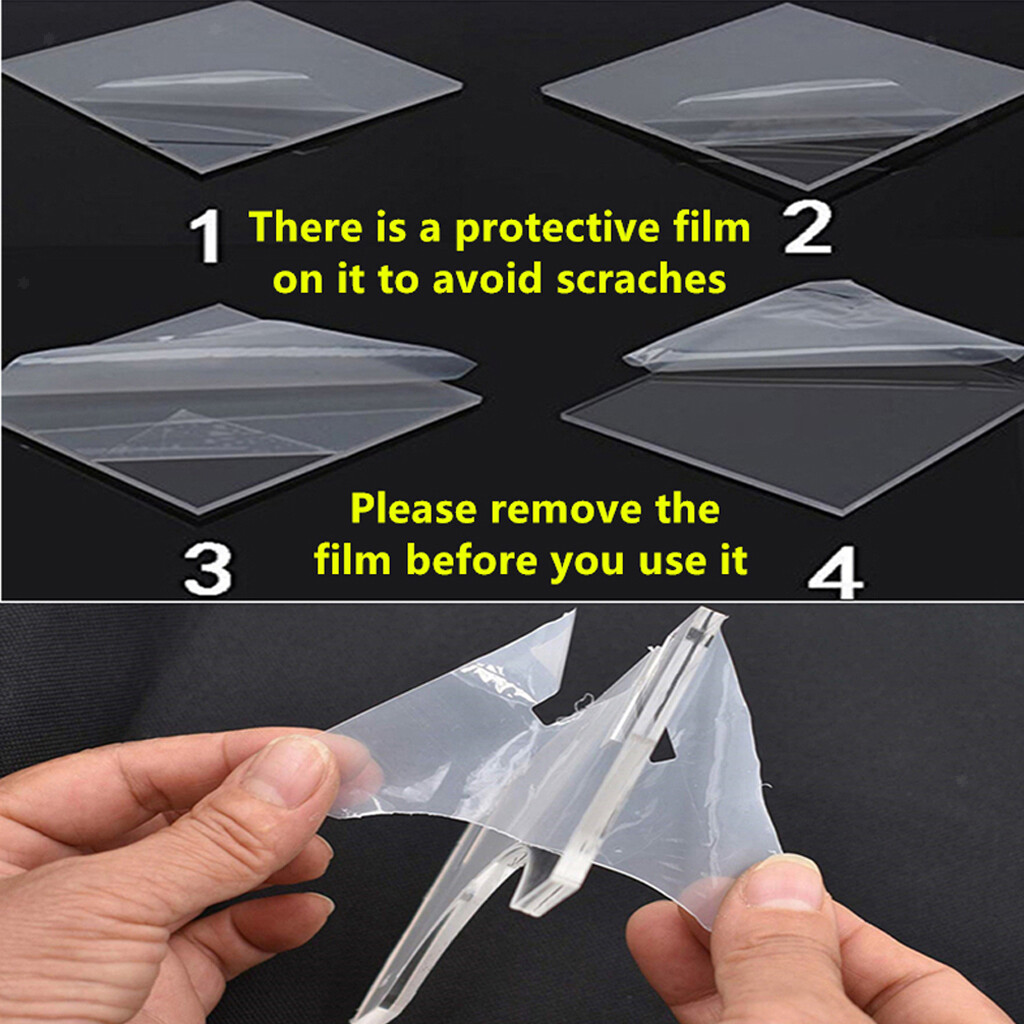 1 There is a protective film on it to avoid scraches 2

3 Please remove the film before you use it 4