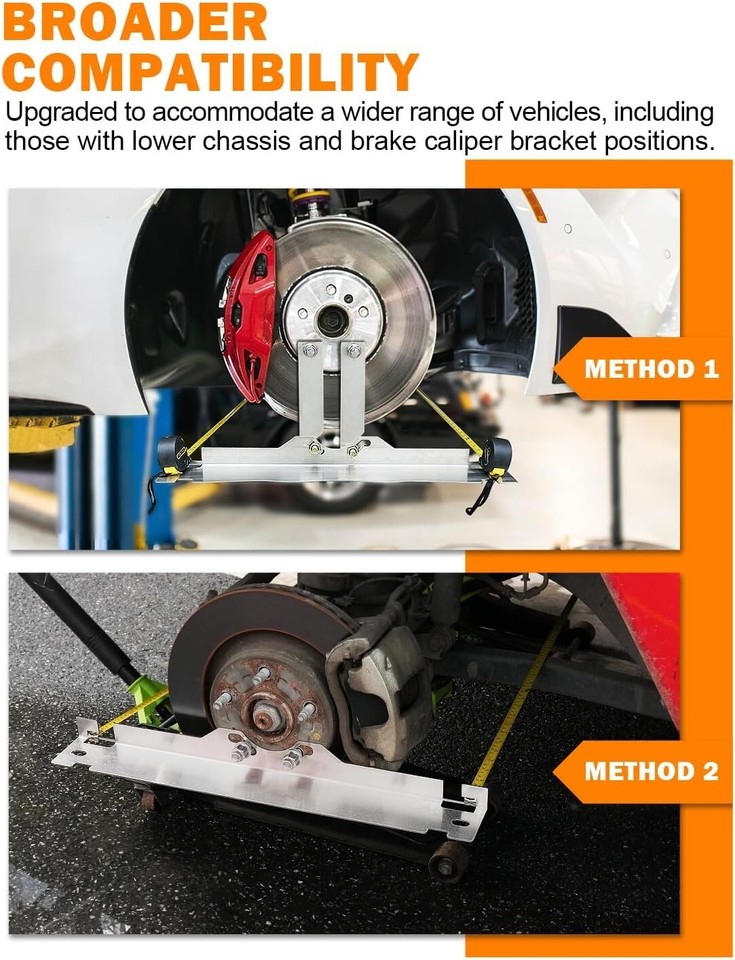 BROADER COMPATIBILITY

Upgraded to accommodate a wider range of vehicles, including those with lower chassis and brake caliper bracket positions.

METHOD 1

METHOD 2