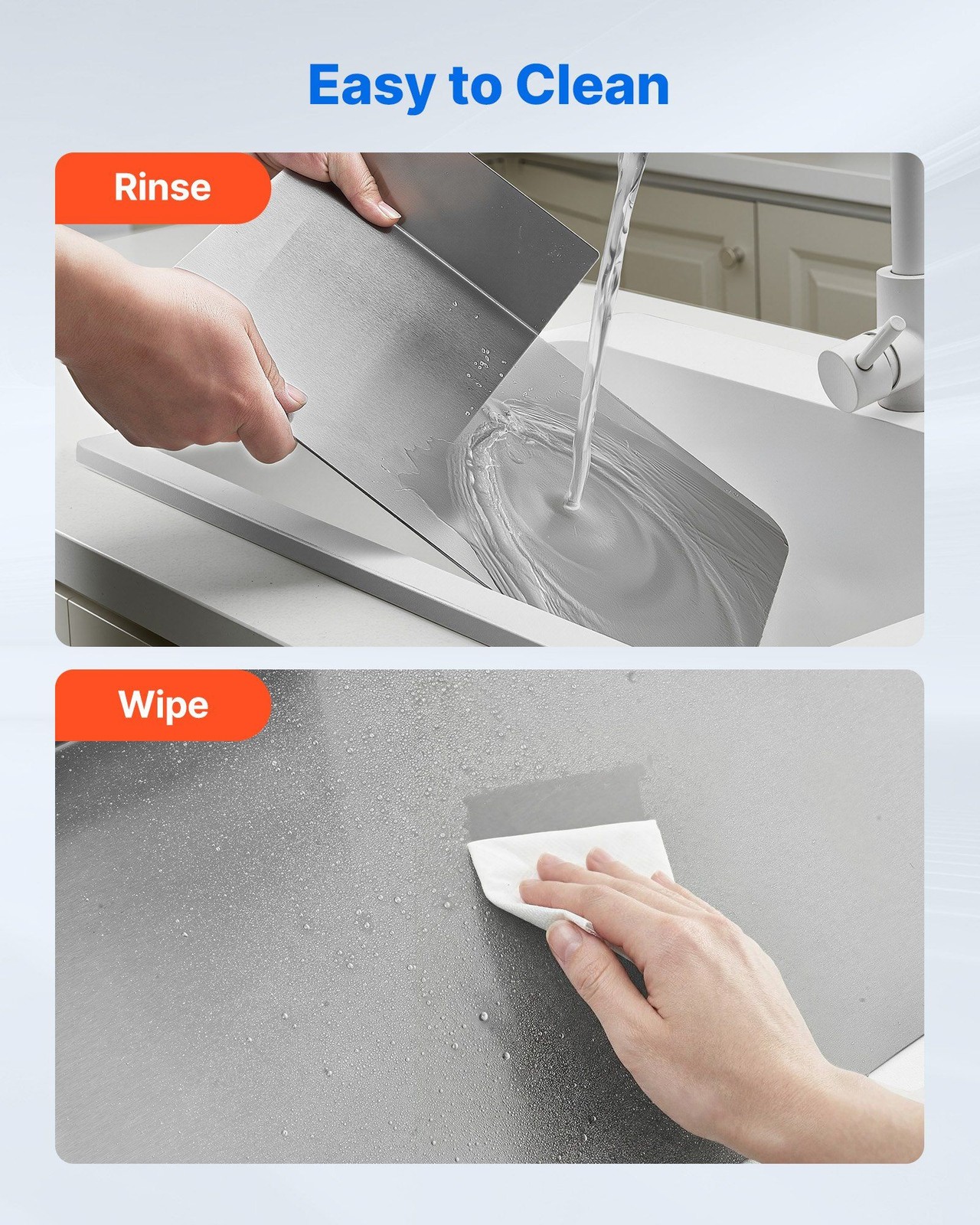 Easy to Clean

Rinse

Wipe