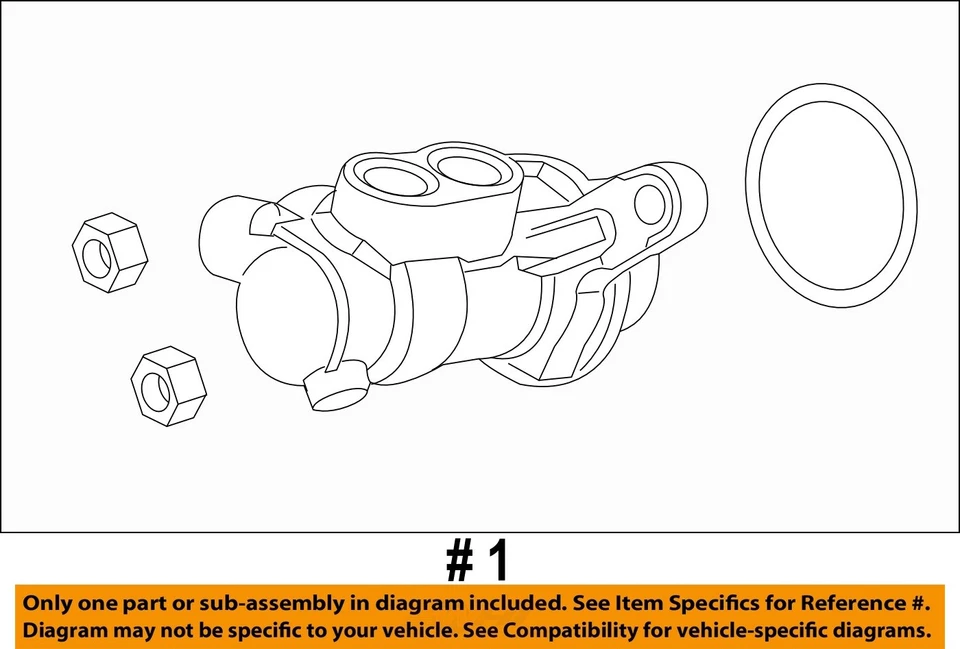 # 1

Only one part or sub-assembly in diagram included. See Item Specifics for Reference #.
Diagram may not be specific to your vehicle. See Compatibility for vehicle-specific diagrams.