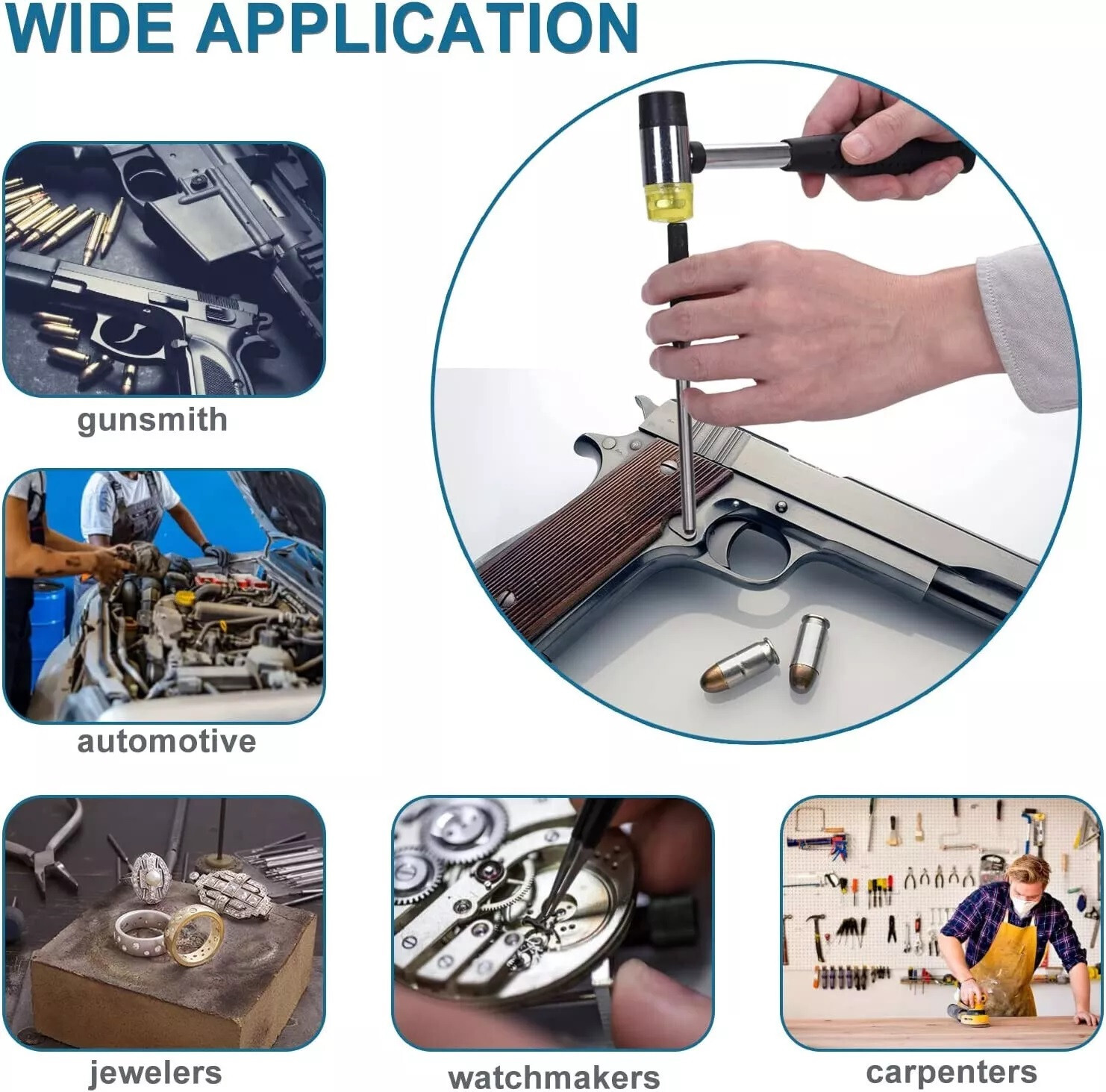 WIDE APPLICATION

gunsmith

automotive

jewelers

watchmakers

carpenters