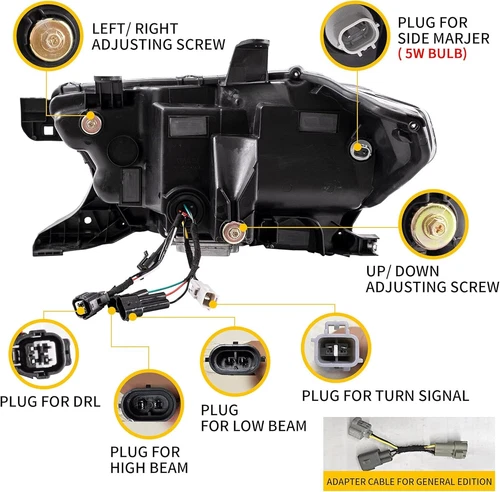 LEFT/ RIGHT
ADJUSTING SCREW

PLUG FOR
SIDE MARJER
( 5W BULB)

UP/ DOWN
ADJUSTING SCREW

PLUG FOR DRL

PLUG FOR
HIGH BEAM

PLUG
FOR LOW BEAM

PLUG FOR TURN SIGNAL

ADAPTER CABLE FOR GENERAL EDITION