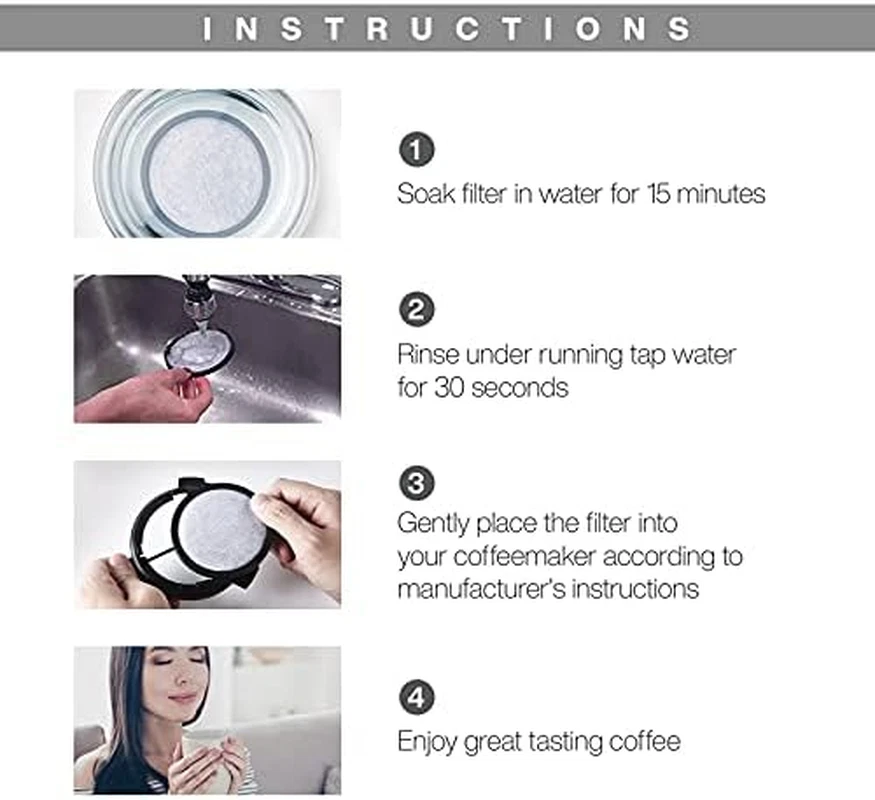 INSTRUCTIONS

1
Soak filter in water for 15 minutes

2
Rinse under running tap water for 30 seconds

3
Gently place the filter into your coffeemaker according to manufacturer's instructions

4
Enjoy great tasting coffee