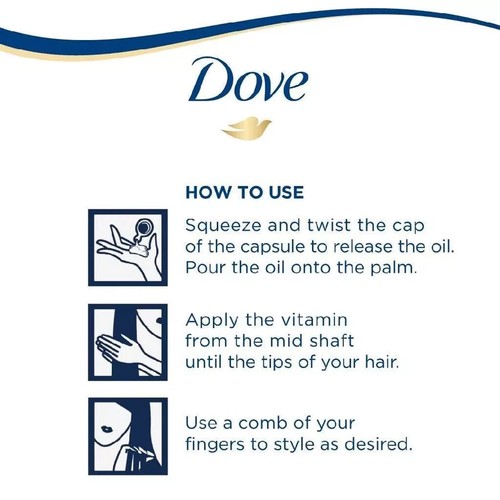 Dove

HOW TO USE

Squeeze and twist the cap of the capsule to release the oil. Pour the oil onto the palm.

Apply the vitamin from the mid shaft until the tips of your hair.

Use a comb of your fingers to style as desired.