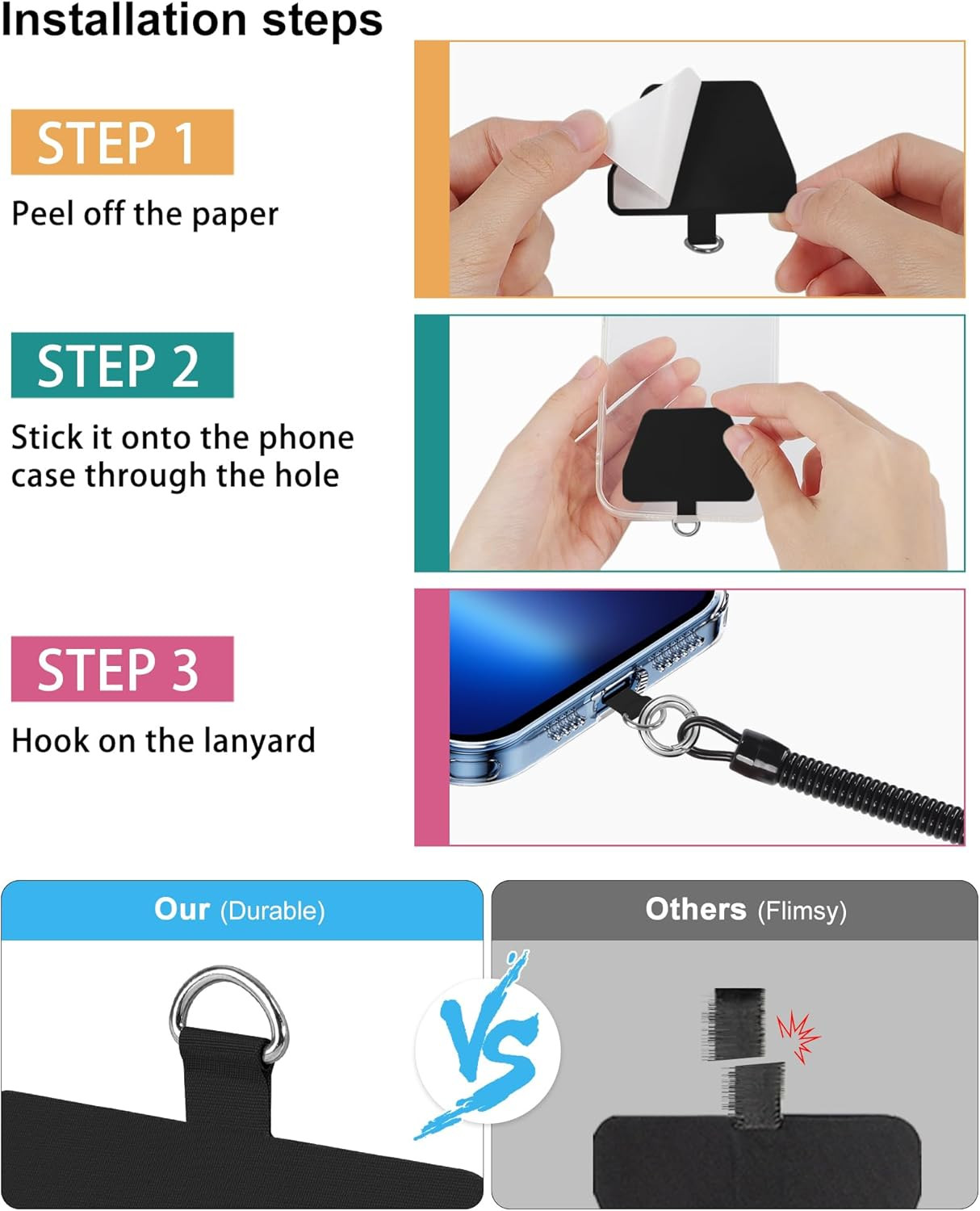 Installation steps

STEP 1

Peel off the paper

STEP 2

Stick it onto the phone case through the hole

STEP 3

Hook on the lanyard

Our (Durable)

VS

Others (Flimsy)