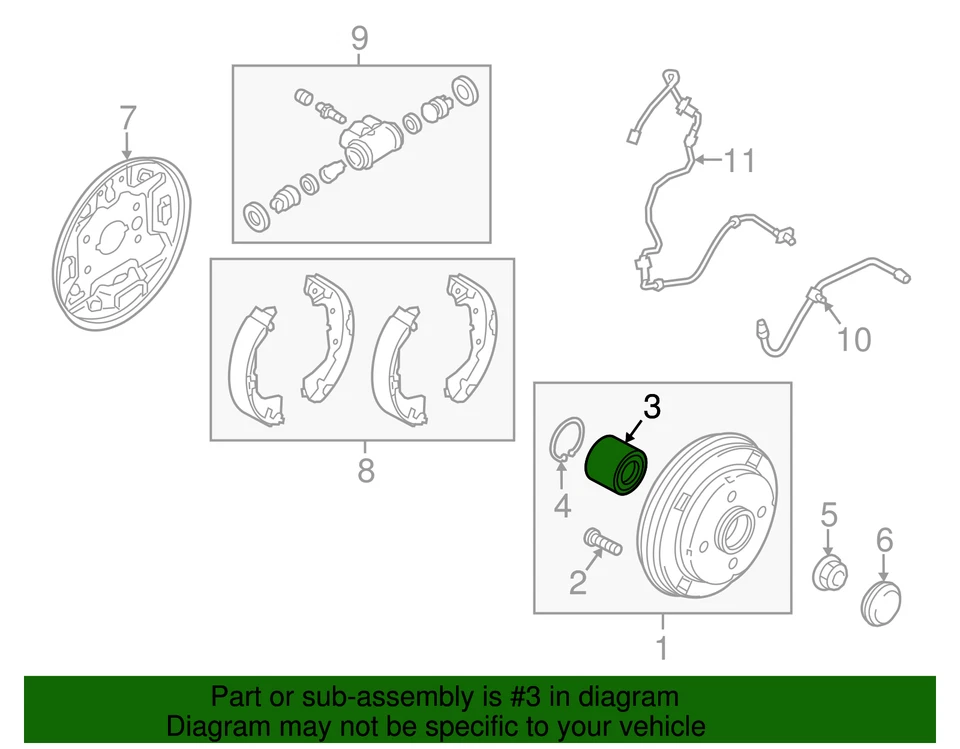 9

7

11

10

8

3

4

2

5

6

1

Part or sub-assembly is #3 in diagram
Diagram may not be specific to your vehicle