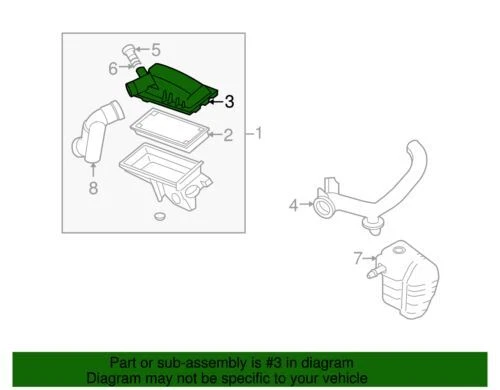 5
6
3
2
1
8
4
7

Part or sub-assembly is #3 in diagram
Diagram may not be specific to your vehicle