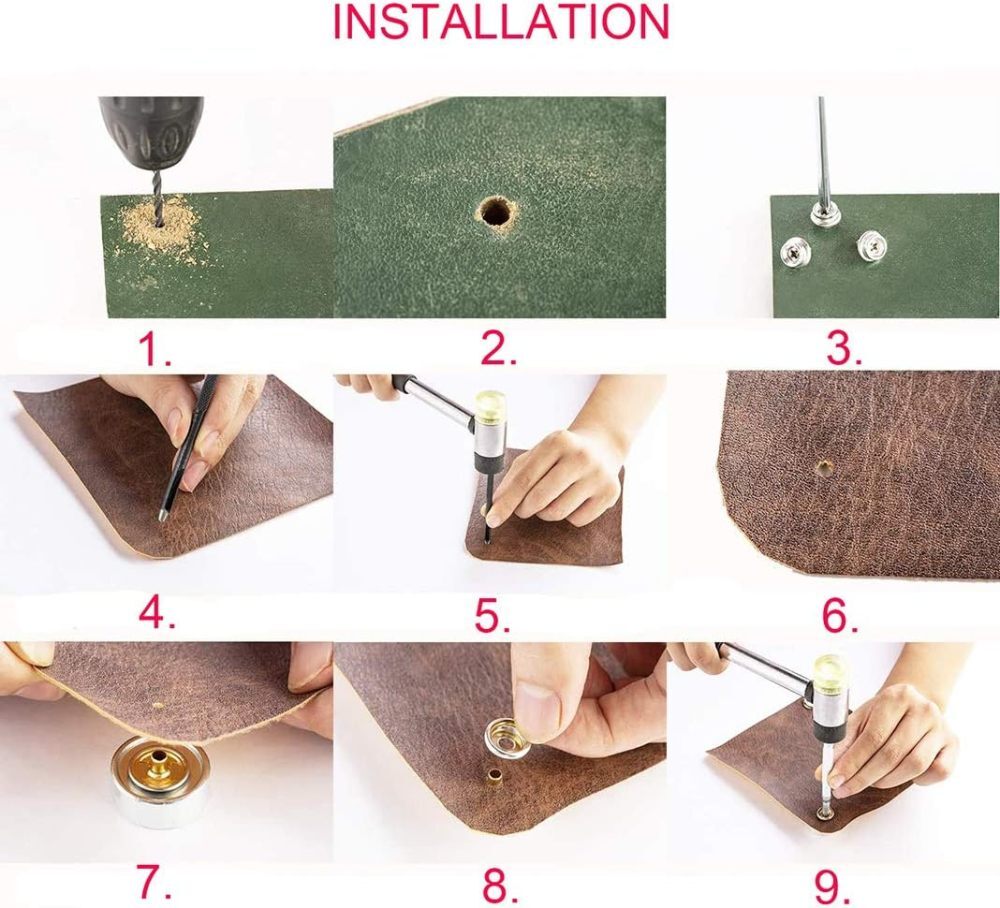 INSTALLATION

1.

2.

3.

4.

5.

6.

7.

8.

9.