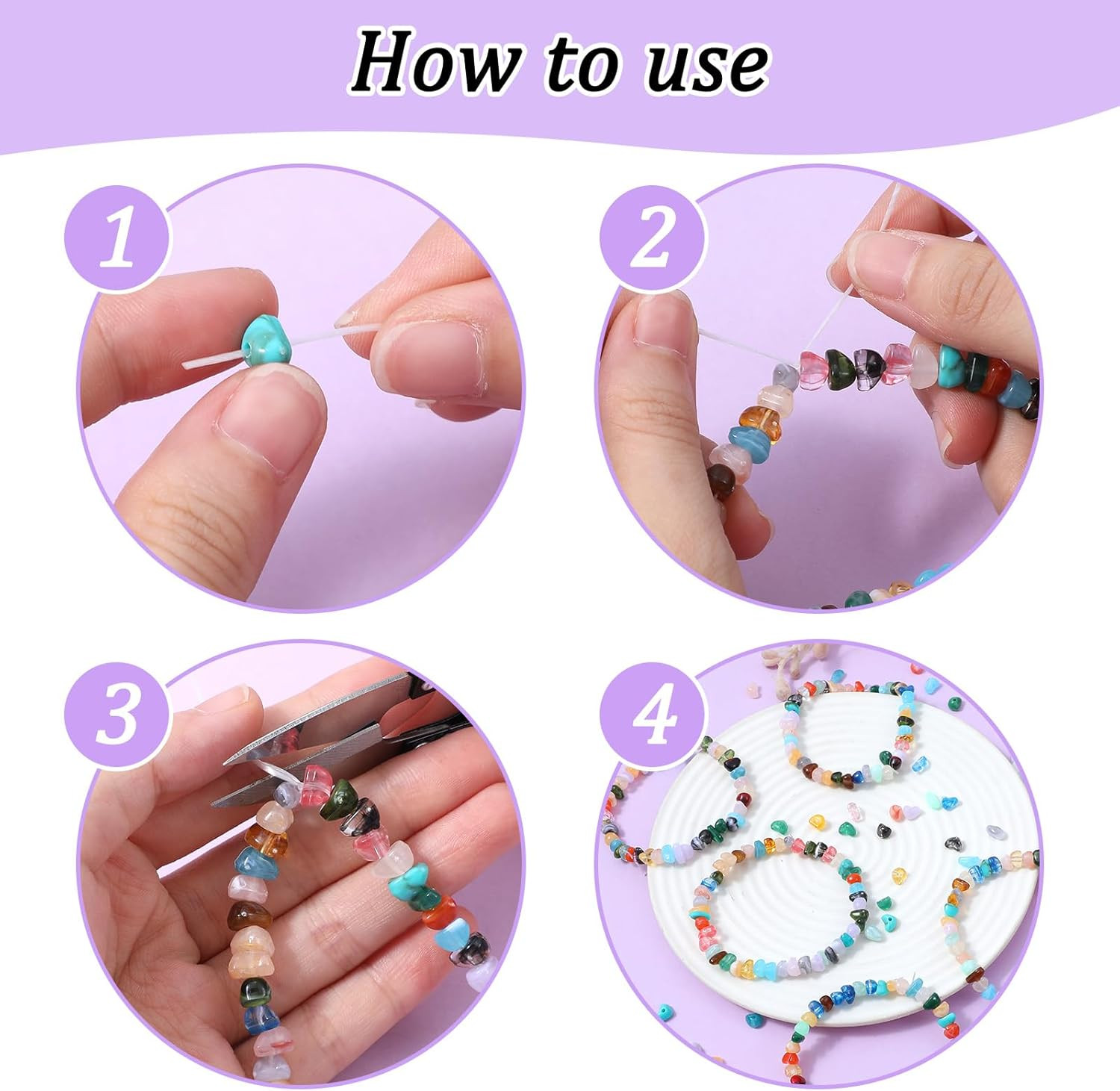 How to use

1

2

3

4