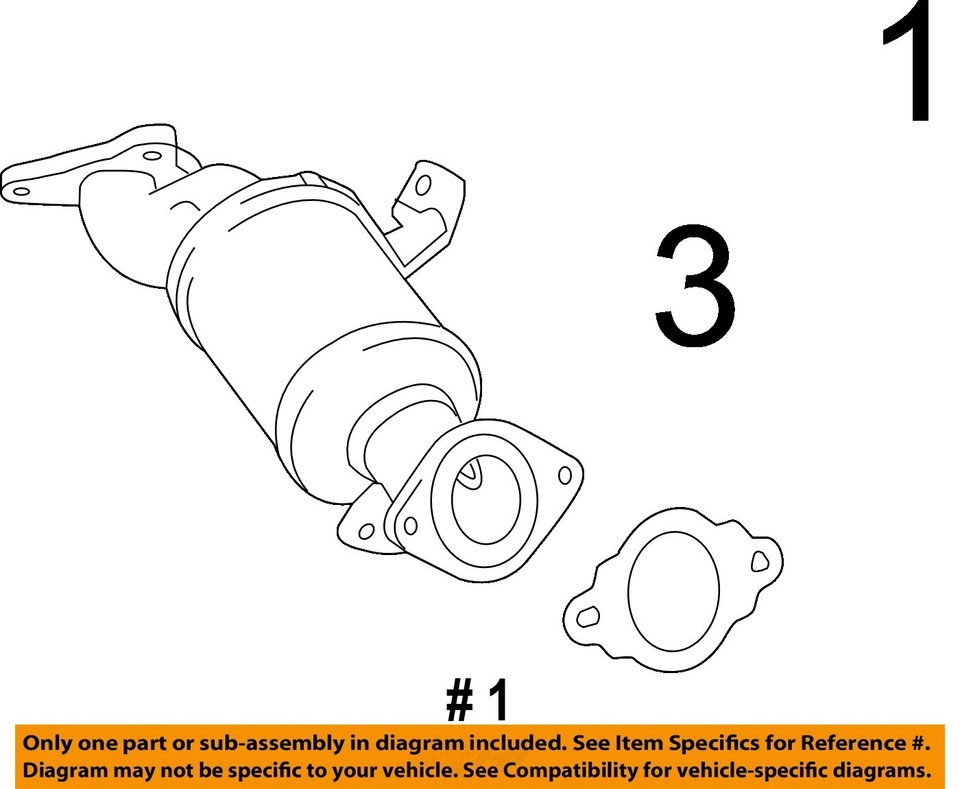 1

3

# 1

Only one part or sub-assembly in diagram included. See Item Specifics for Reference #.
Diagram may not be specific to your vehicle. See Compatibility for vehicle-specific diagrams.