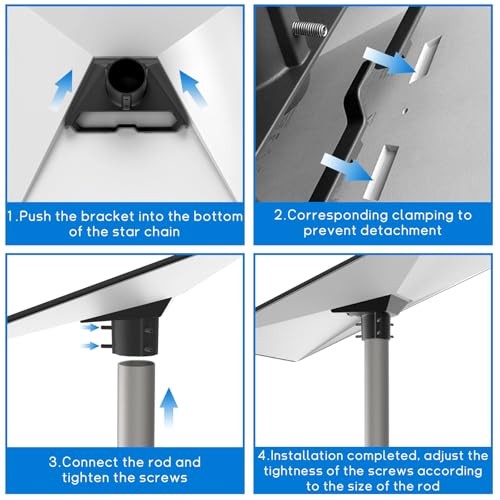 1.Push the bracket into the bottom of the star chain

2.Corresponding clamping to prevent detachment

3.Connect the rod and tighten the screws

4.Installation completed, adjust the tightness of the screws according to the size of the rod