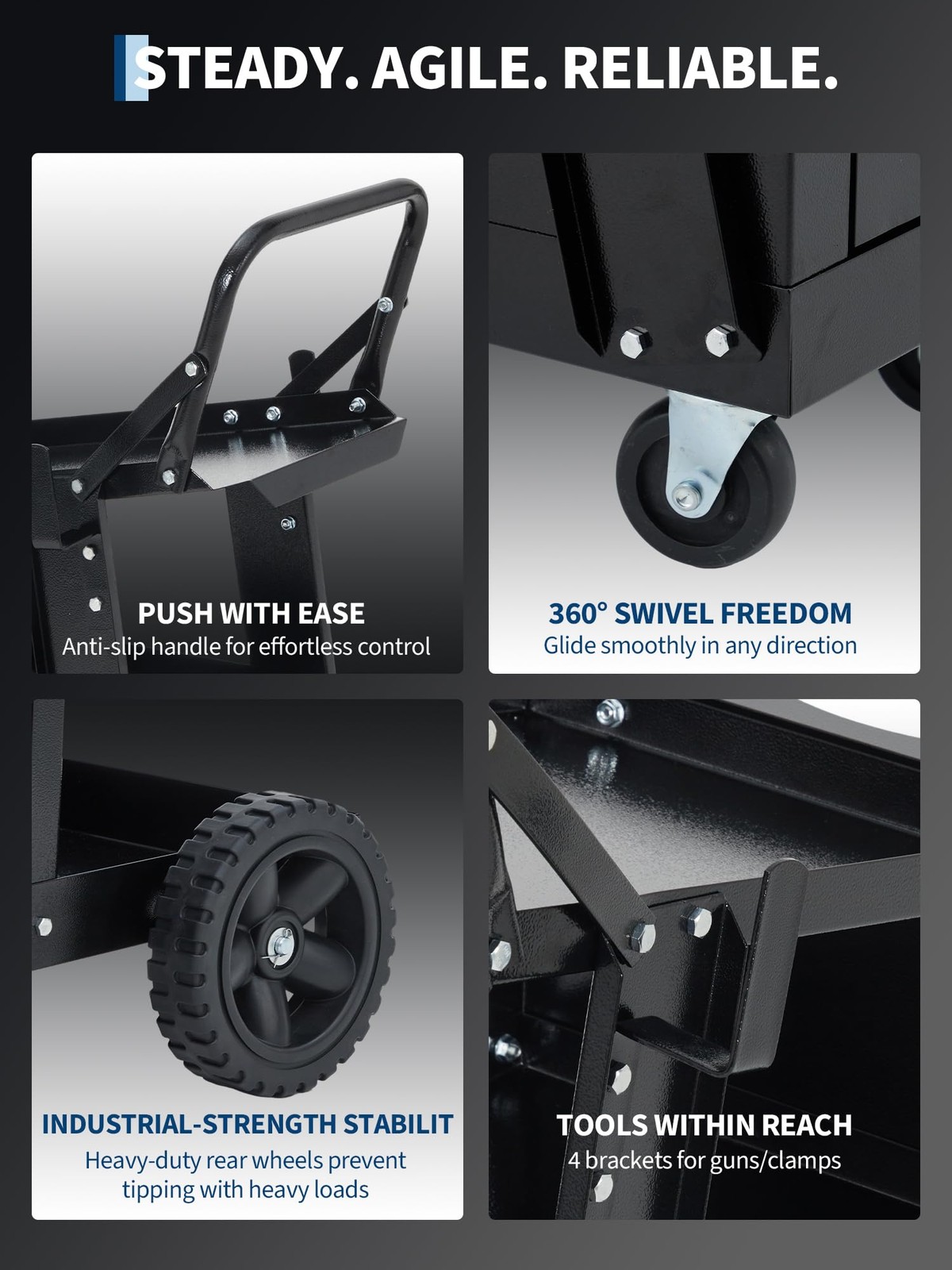 STEADY. AGILE. RELIABLE.

PUSH WITH EASE
Anti-slip handle for effortless control

360° SWIVEL FREEDOM
Glide smoothly in any direction

INDUSTRIAL-STRENGTH STABILIT
Heavy-duty rear wheels prevent tipping with heavy loads

TOOLS WITHIN REACH
4 brackets for guns/clamps