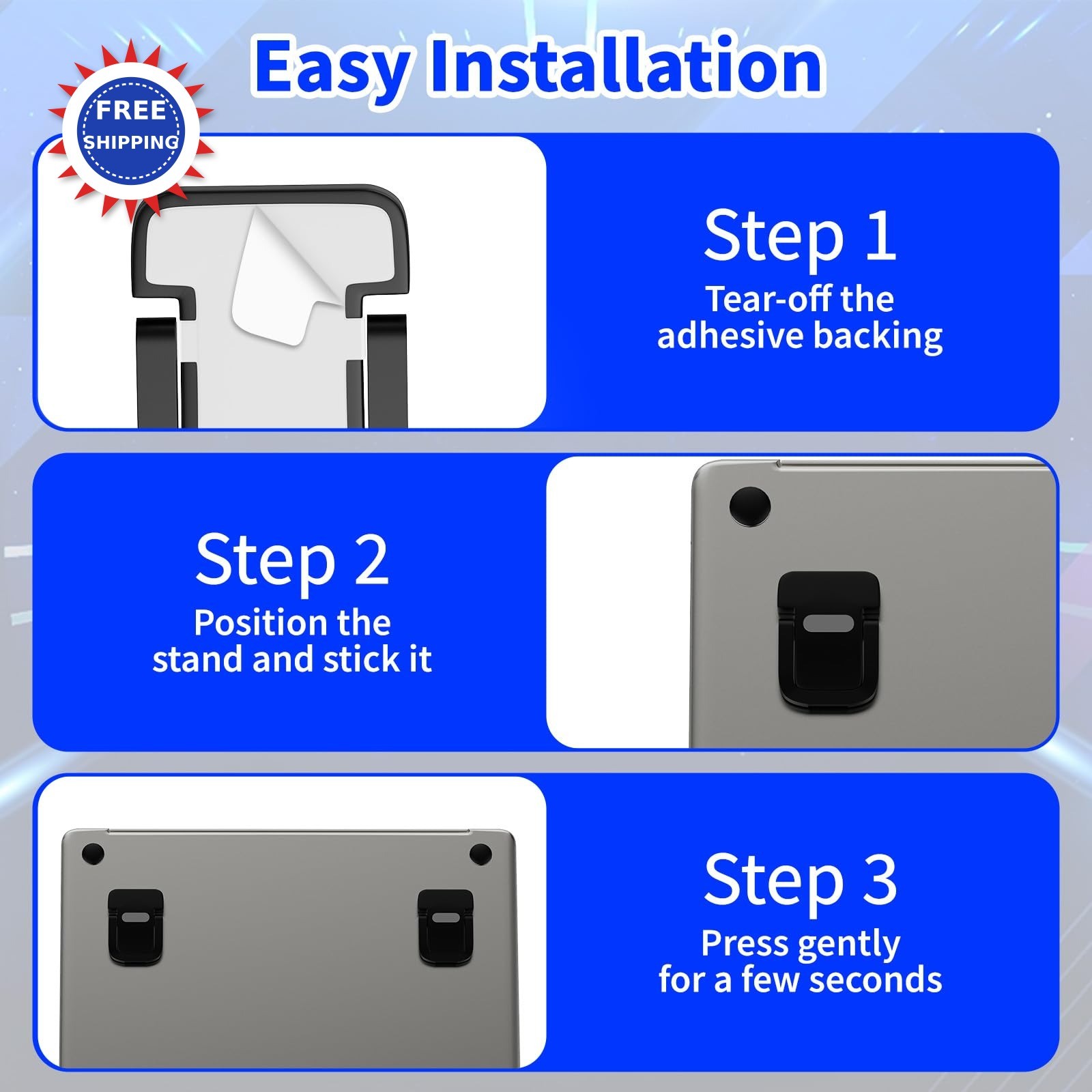 FREE SHIPPING

Easy Installation

Step 1
Tear-off the adhesive backing

Step 2
Position the stand and stick it

Step 3
Press gently for a few seconds