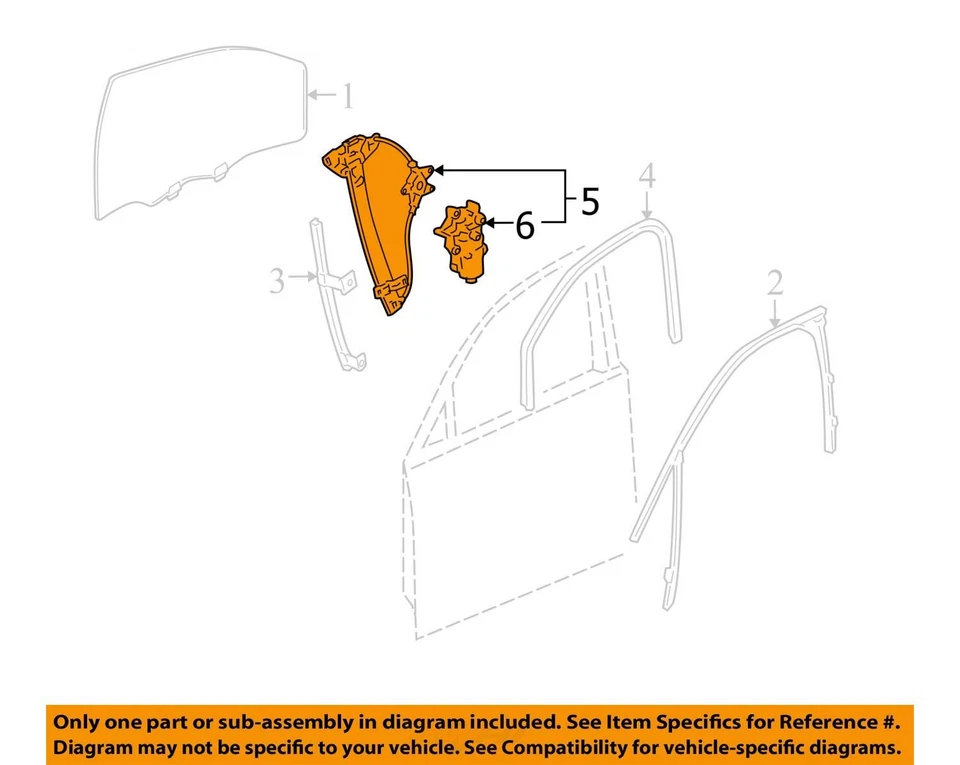 1
5
6
4
3
2

Only one part or sub-assembly in diagram included. See Item Specifics for Reference #.
Diagram may not be specific to your vehicle. See Compatibility for vehicle-specific diagrams.