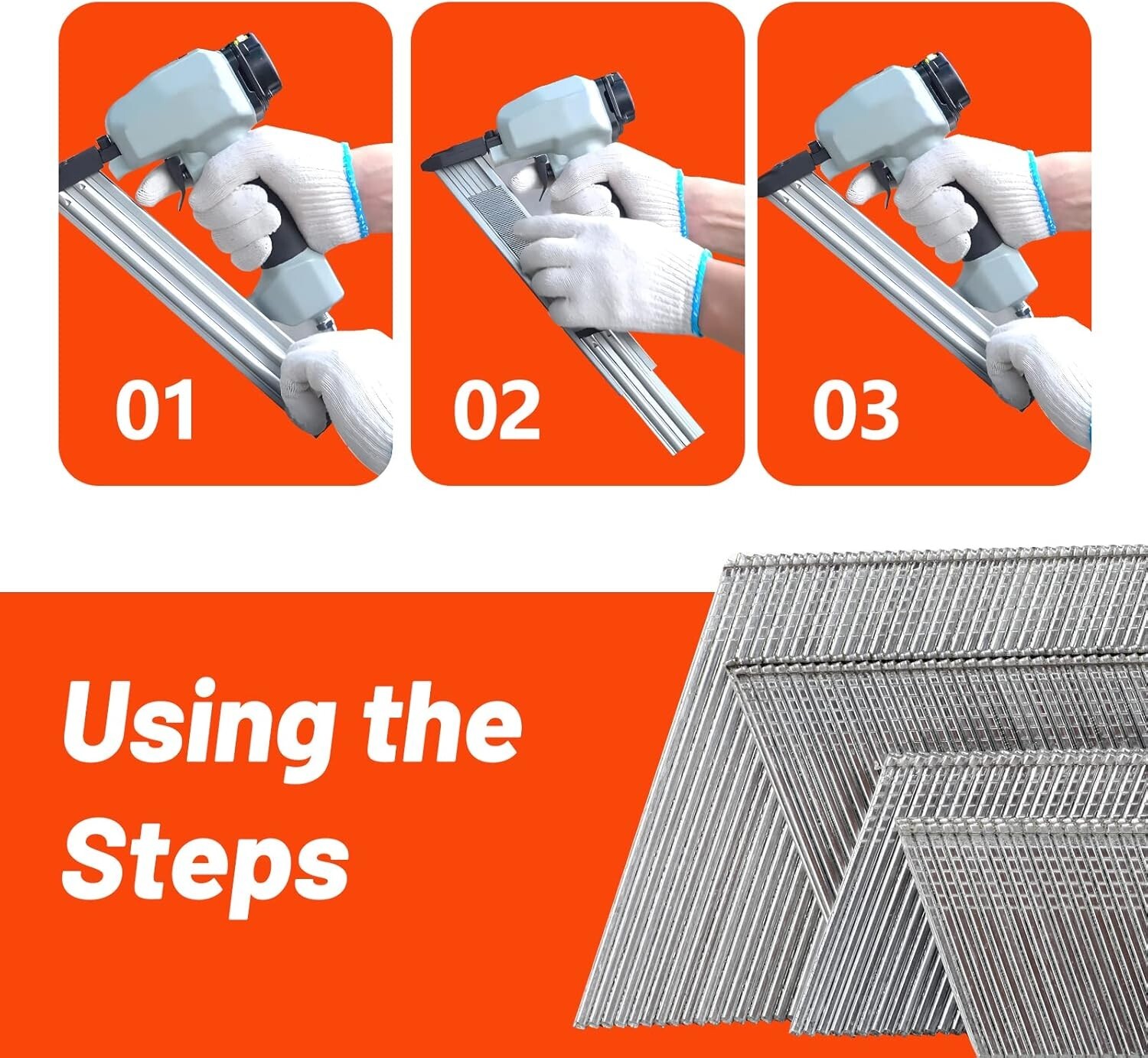 01

02

03

Using the Steps