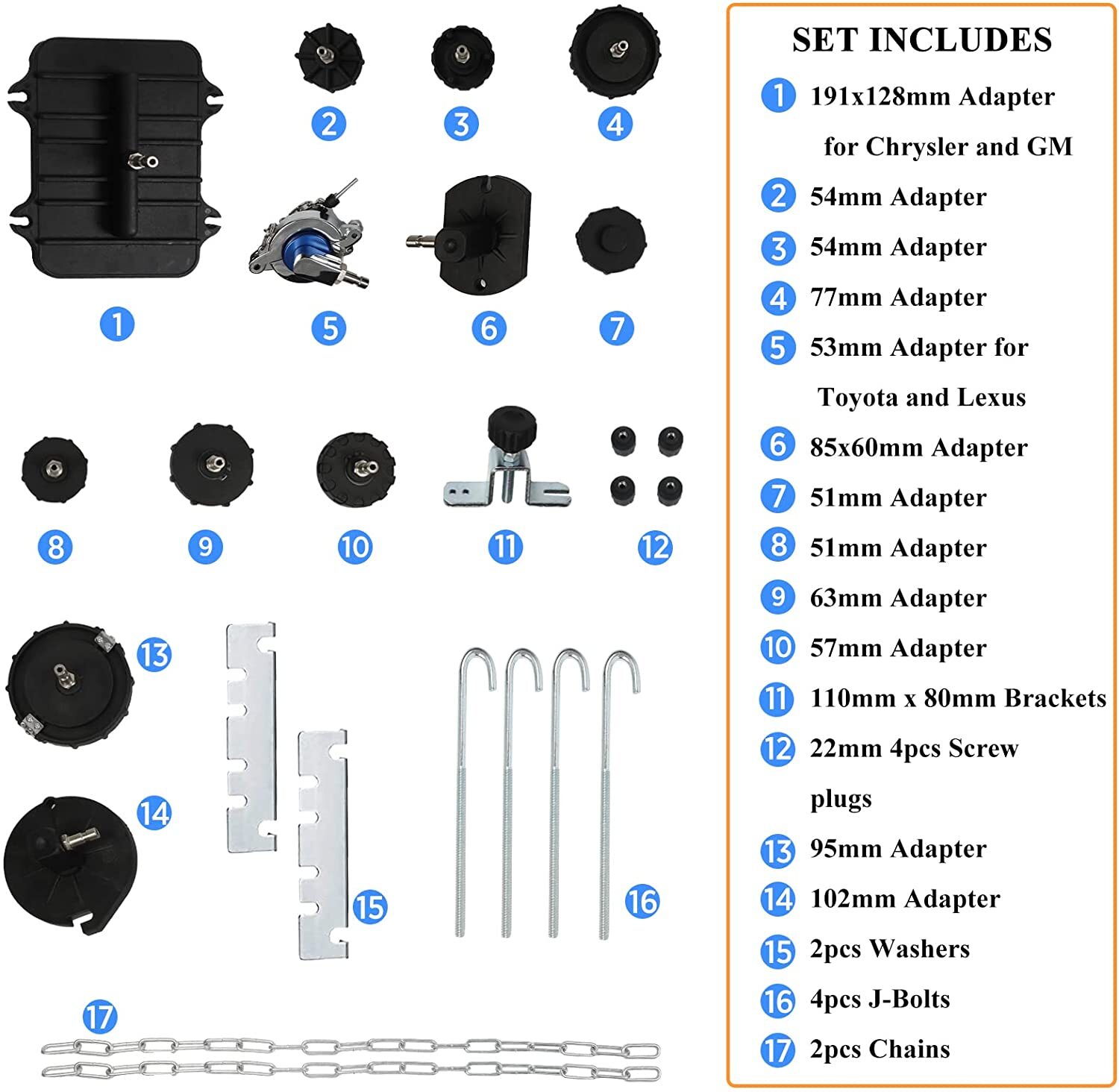 2 3 4
1
5 6 7
8 9 10 11 12
13
14
15
16
17

SET INCLUDES

1 191x128mm Adapter for Chrysler and GM
2 54mm Adapter
3 54mm Adapter
4 77mm Adapter
5 53mm Adapter for Toyota and Lexus
6 85x60mm Adapter
7 51mm Adapter
8 51mm Adapter
9 63mm Adapter
10 57mm Adapter
11 110mm x 80mm Brackets
12 22mm 4pcs Screw plugs
13 95mm Adapter
14 102mm Adapter
15 2pcs Washers
16 4pcs J-Bolts
17 2pcs Chains