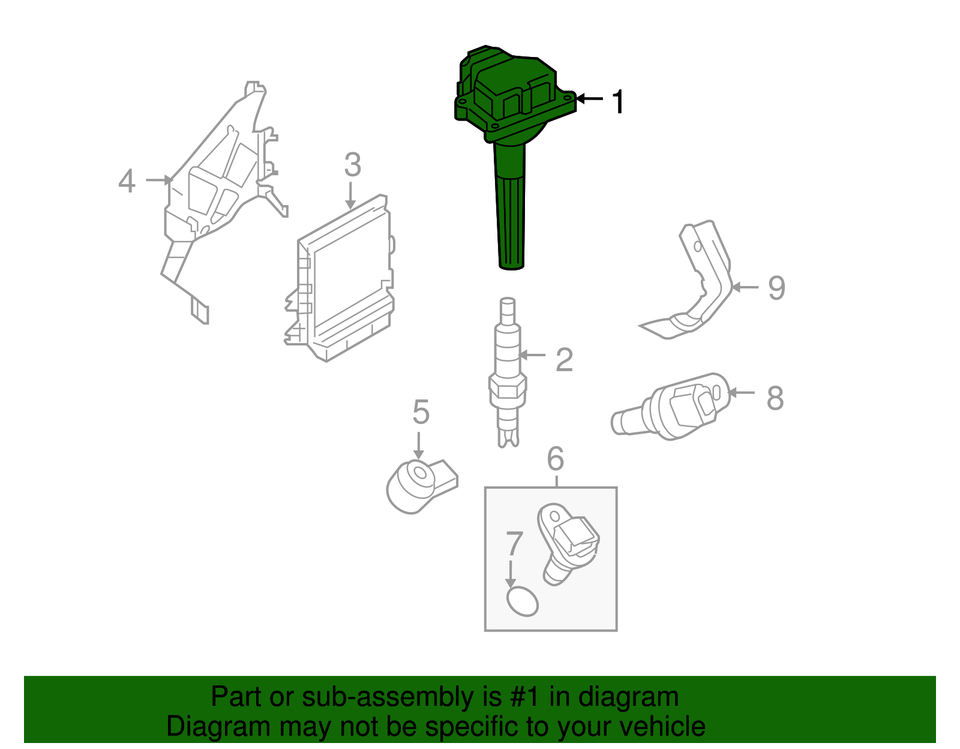 1
4
3
9
2
8
5
6
7

Part or sub-assembly is #1 in diagram
Diagram may not be specific to your vehicle