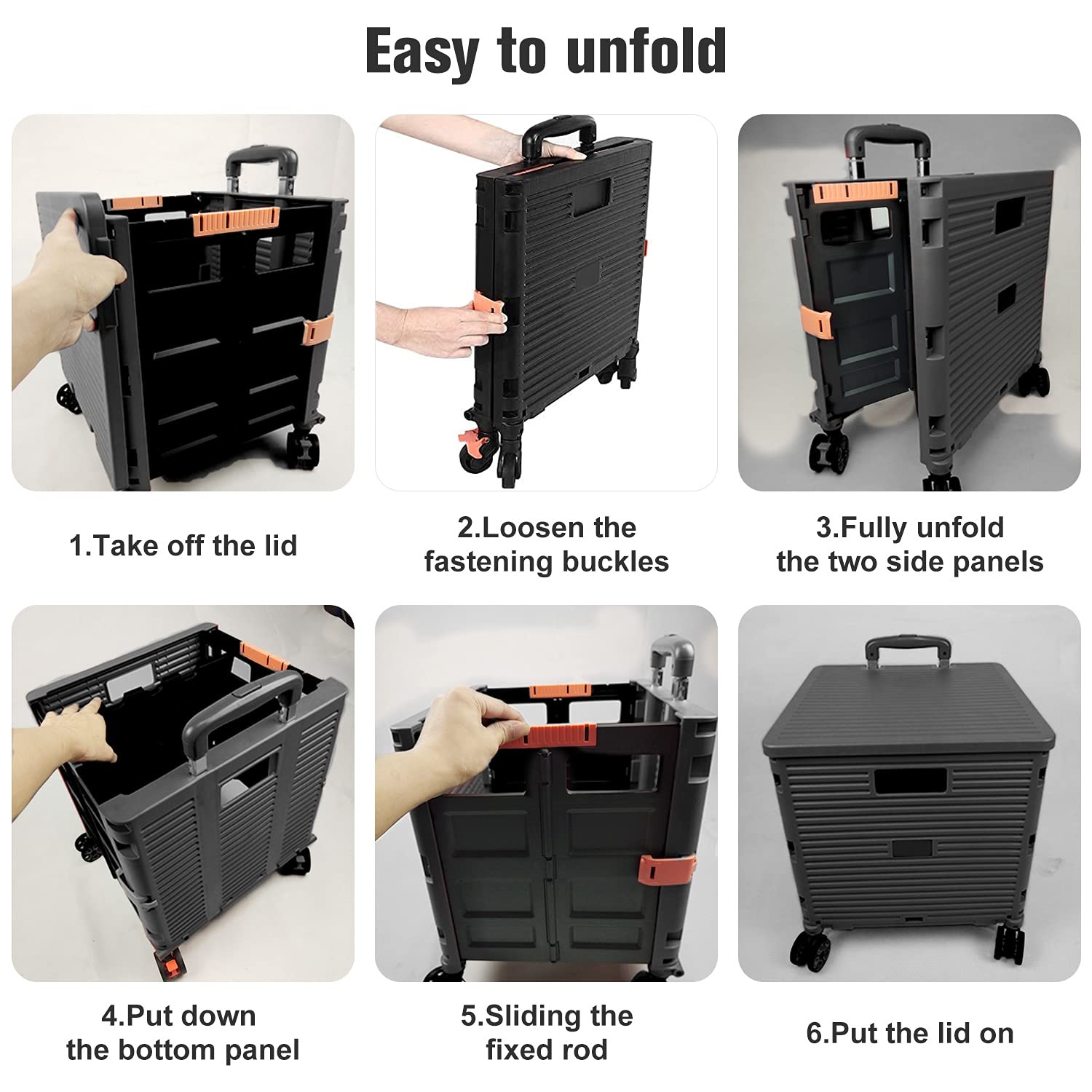 Easy to unfold

1.Take off the lid

2.Loosen the fastening buckles

3.Fully unfold the two side panels

4.Put down the bottom panel

5.Sliding the fixed rod

6.Put the lid on