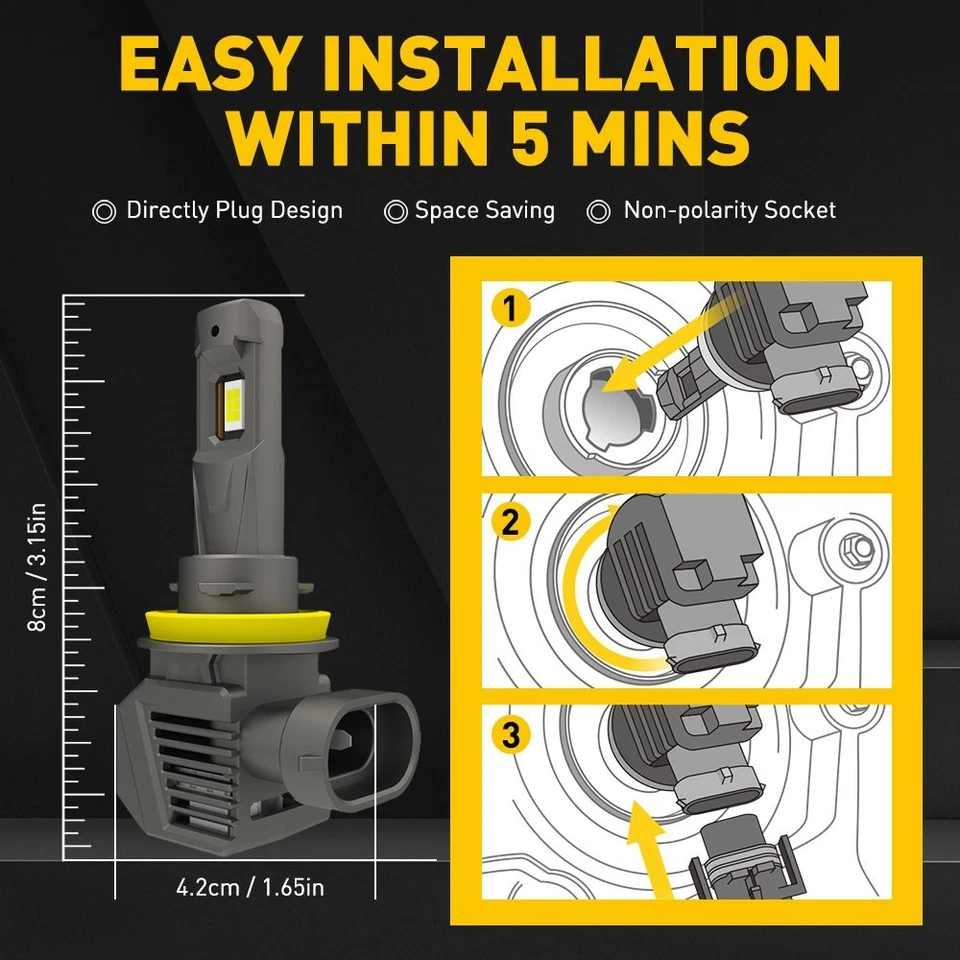 EASY INSTALLATION WITHIN 5 MINS

◎ Directly Plug Design ◎ Space Saving ◎ Non-polarity Socket

8cm / 3.15in

4.2cm / 1.65in

1

2

3