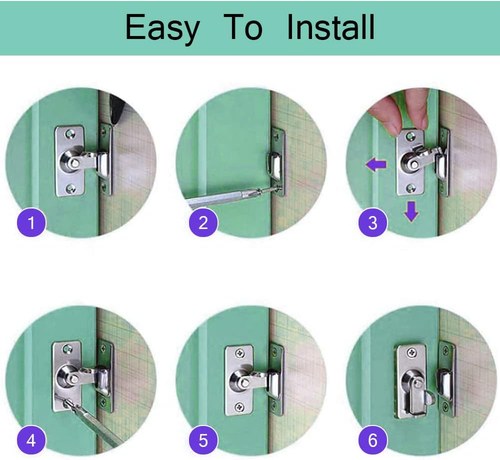 Easy To Install

1

2

3

4

5

6