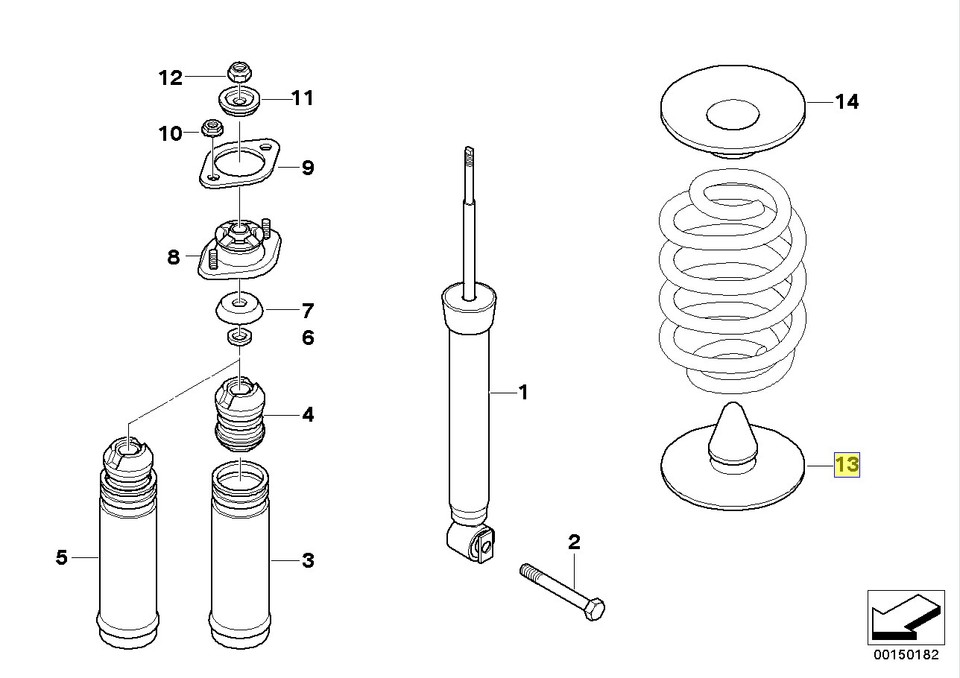 12
11
10
9
8
7
6
4
5
3
1
2
14
13
00150182