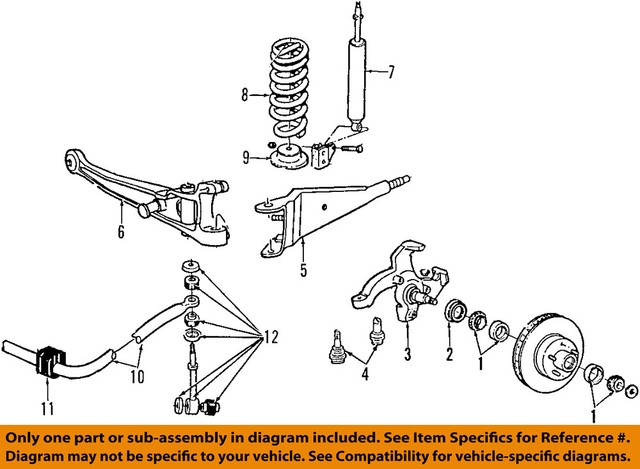 7
8
9
6
5
12
3
2
1
4
10
11
1

Only one part or sub-assembly in diagram included. See Item Specifics for Reference #. Diagram may not be specific to your vehicle. See Compatibility for vehicle-specific diagrams.