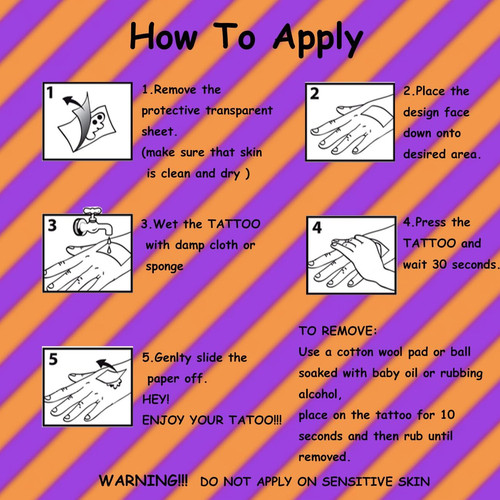 How To Apply

1

1.Remove the protective transparent sheet.
(make sure that skin is clean and dry )

2

2.Place the design face down onto desired area.

3

3.Wet the TATTOO with damp cloth or sponge

4

4.Press the TATTOO and wait 30 seconds.

5

5.Genlty slide the paper off.
HEY!
ENJOY YOUR TATOO!!!

TO REMOVE:
Use a cotton wool pad or ball soaked with baby oil or rubbing alcohol,
place on the tattoo for 10 seconds and then rub until removed.

WARNING!!! DO NOT APPLY ON SENSITIVE SKIN