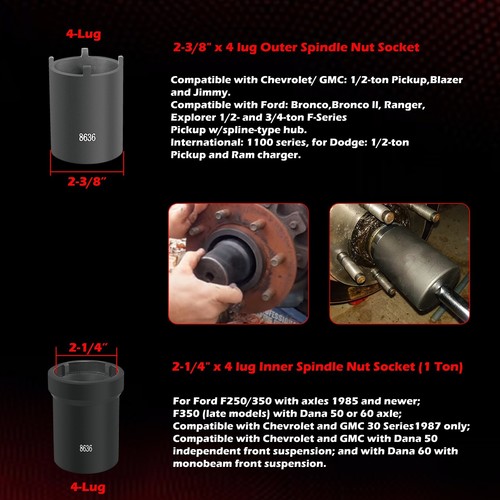 4-Lug

8636

2-3/8"

2-3/8" x 4 lug Outer Spindle Nut Socket

Compatible with Chevrolet/ GMC: 1/2-ton Pickup,Blazer and Jimmy.
Compatible with Ford: Bronco,Bronco II, Ranger, Explorer 1/2- and 3/4-ton F-Series Pickup w/spline-type hub.
International: 1100 series, for Dodge: 1/2-ton Pickup and Ram charger.

2-1/4"

8636

4-Lug

2-1/4" x 4 lug Inner Spindle Nut Socket (1 Ton)

For Ford F250/350 with axles 1985 and newer;
F350 (late models) with Dana 50 or 60 axle;
Compatible with Chevrolet and GMC 30 Series1987 only;
Compatible with Chevrolet and GMC with Dana 50 independent front suspension; and with Dana 60 with monobeam front suspension.