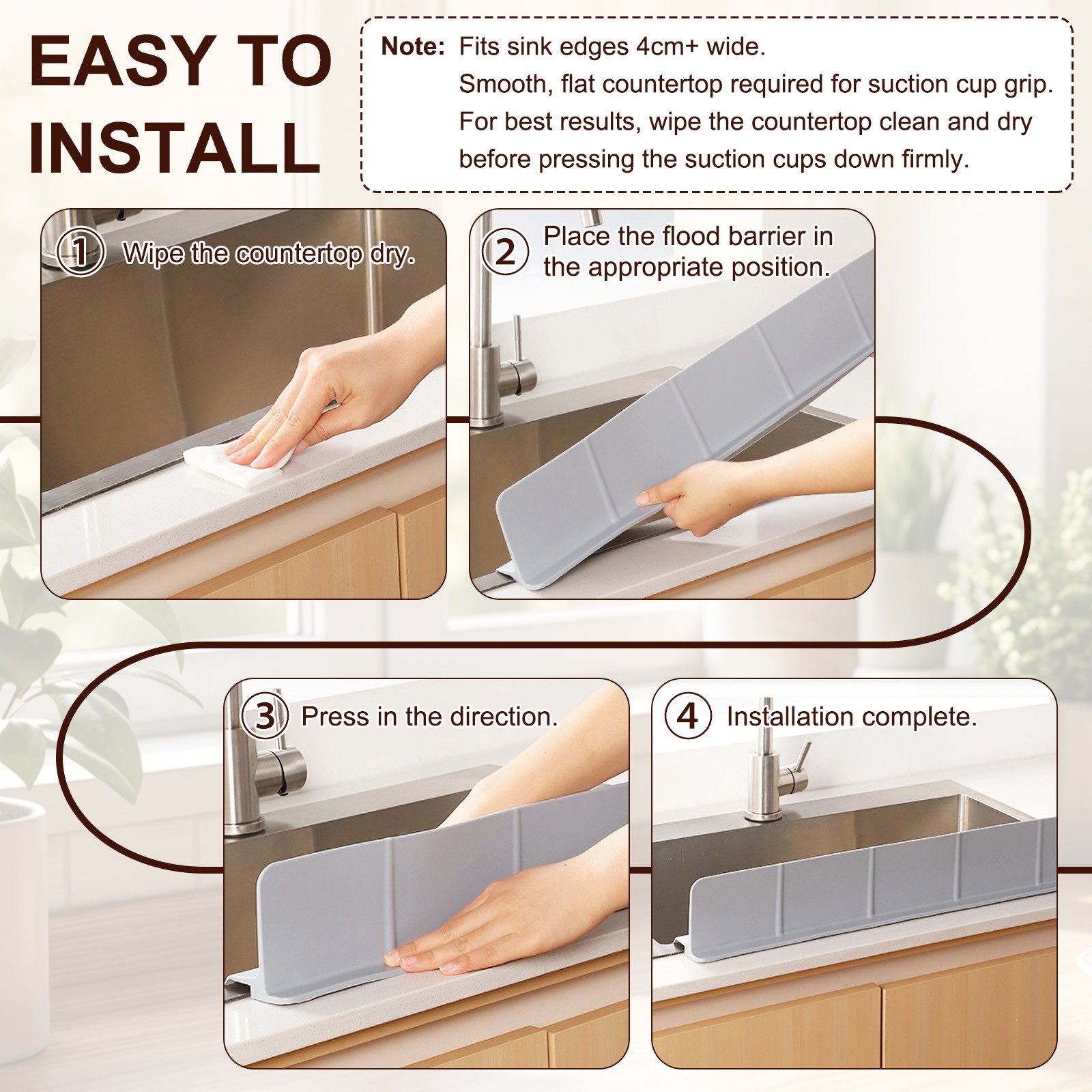 EASY TO INSTALL

Note: Fits sink edges 4cm+ wide.
Smooth, flat countertop required for suction cup grip.
For best results, wipe the countertop clean and dry before pressing the suction cups down firmly.

1 Wipe the countertop dry.

2 Place the flood barrier in the appropriate position.

3 Press in the direction.

4 Installation complete.