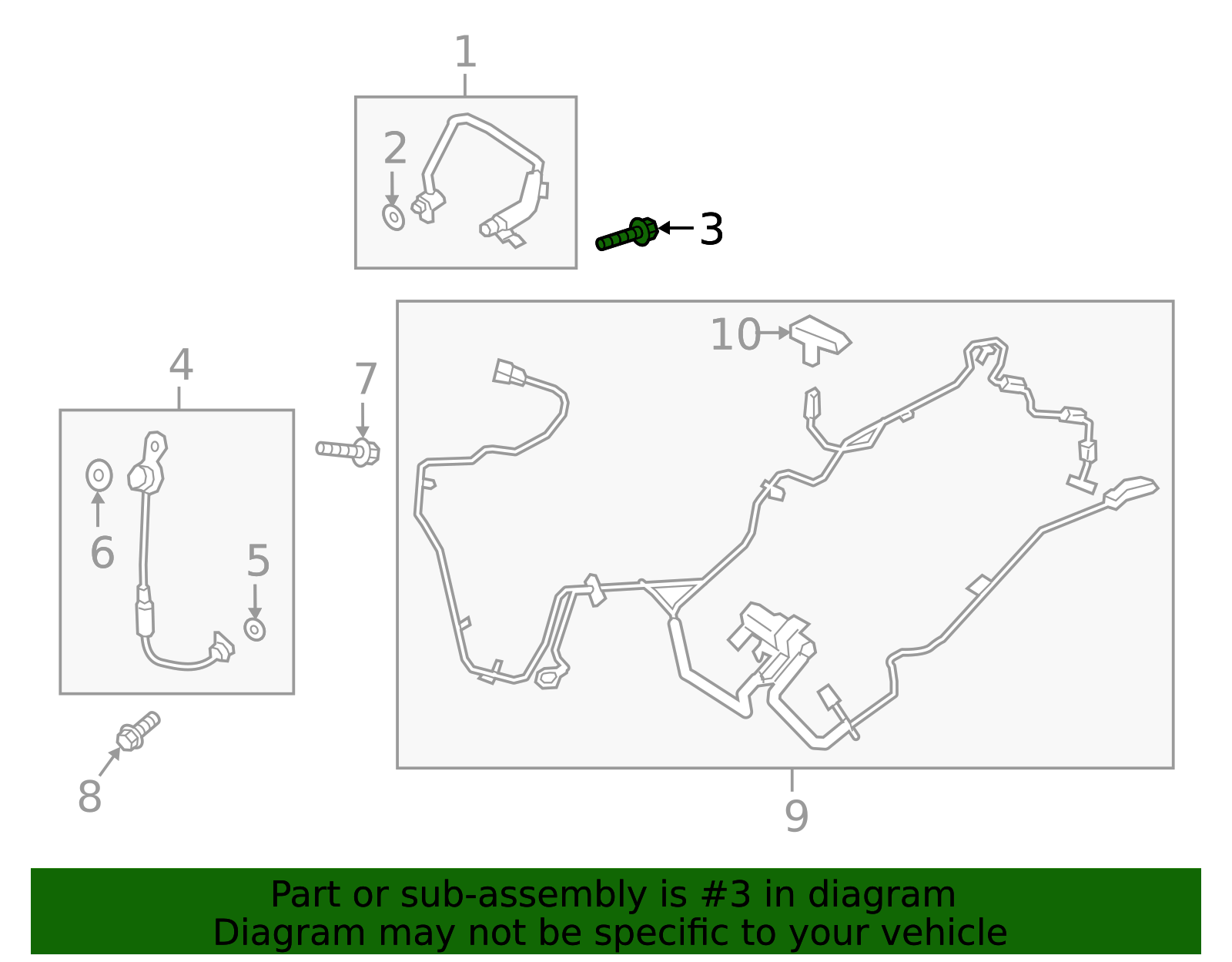 1
2
3
10
4
7
6
5
8
9

Part or sub-assembly is #3 in diagram
Diagram may not be specific to your vehicle