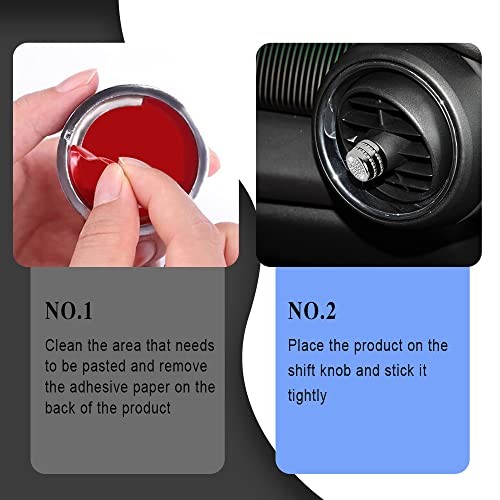 NO.1

Clean the area that needs to be pasted and remove the adhesive paper on the back of the product

NO.2

Place the product on the shift knob and stick it tightly