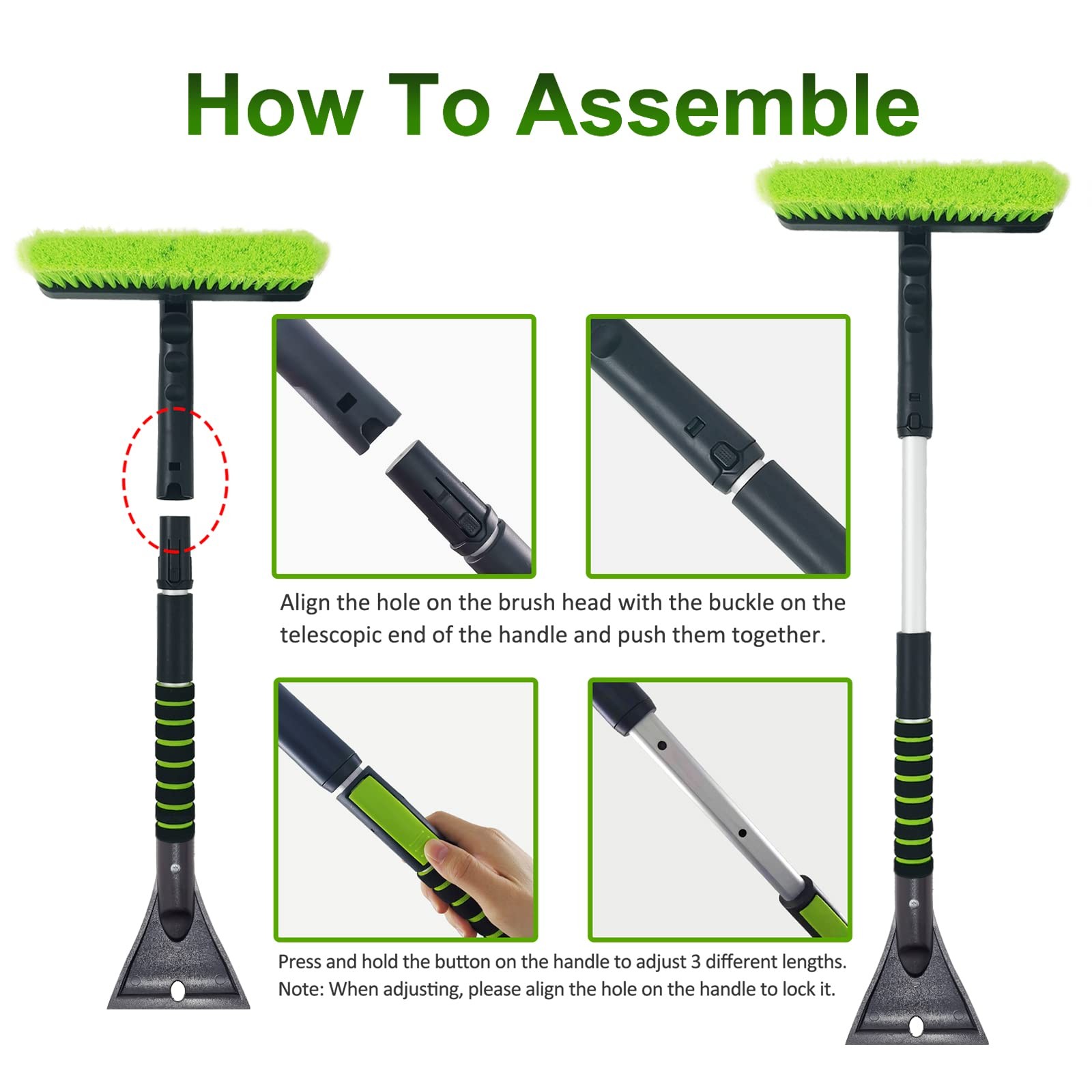 How To Assemble

Align the hole on the brush head with the buckle on the telescopic end of the handle and push them together.

Press and hold the button on the handle to adjust 3 different lengths.
Note: When adjusting, please align the hole on the handle to lock it.