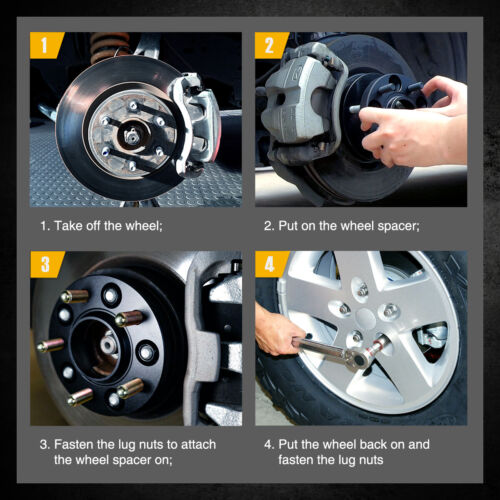 1

1. Take off the wheel;

2

2. Put on the wheel spacer;

3

3. Fasten the lug nuts to attach the wheel spacer on;

4

4. Put the wheel back on and fasten the lug nuts